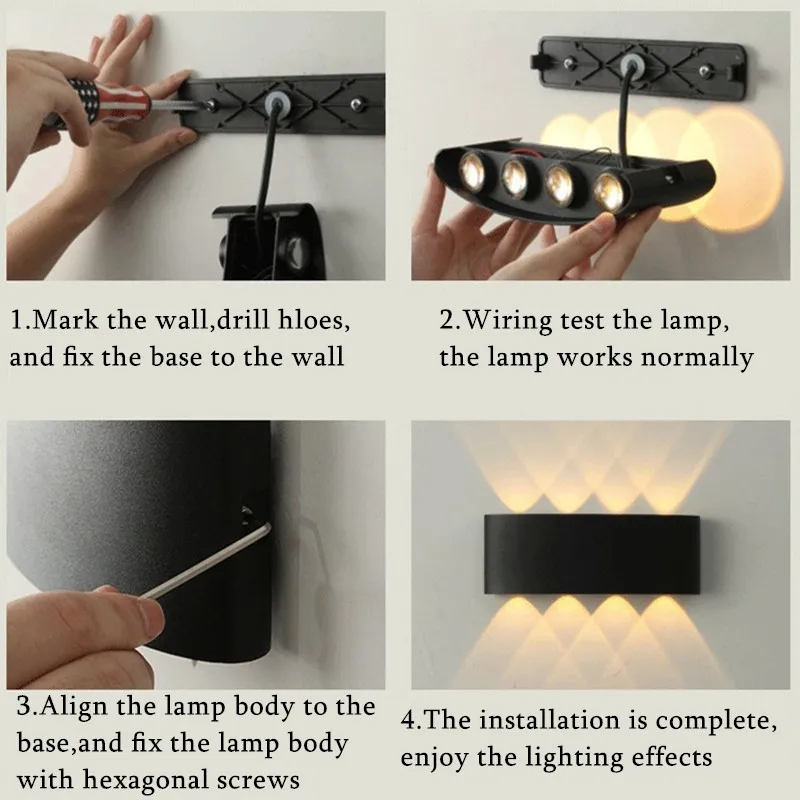 1.Mark the wall,drill hloes, and fix the base to the wall

2.Wiring test the lamp, the lamp works normally

3.Align the lamp body to the base,and fix the lamp body with hexagonal screws

4.The installation is complete, enjoy the lighting effects