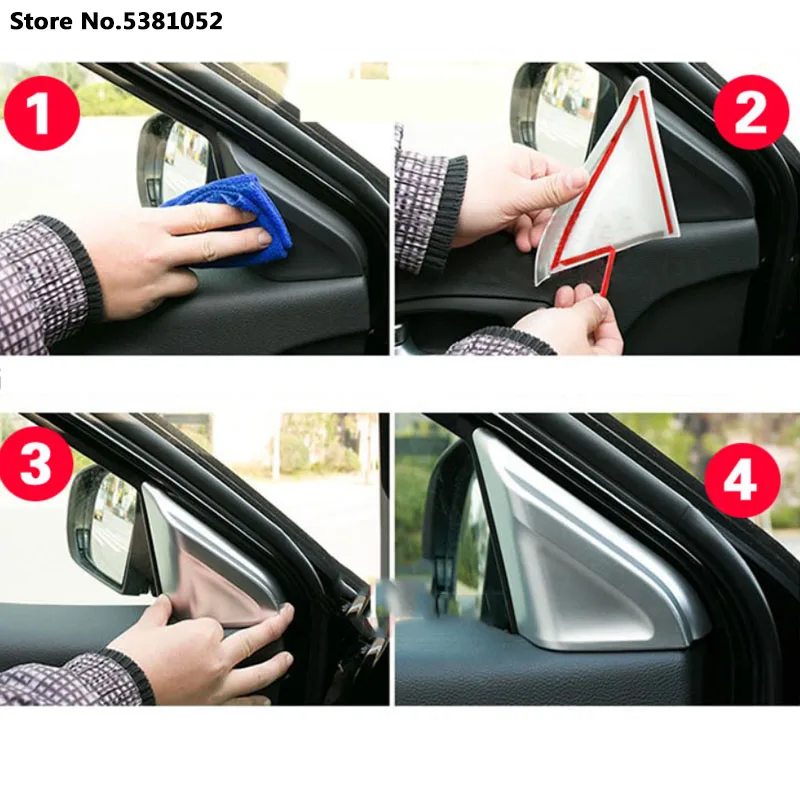 Store No.5381052

1

2

3

4