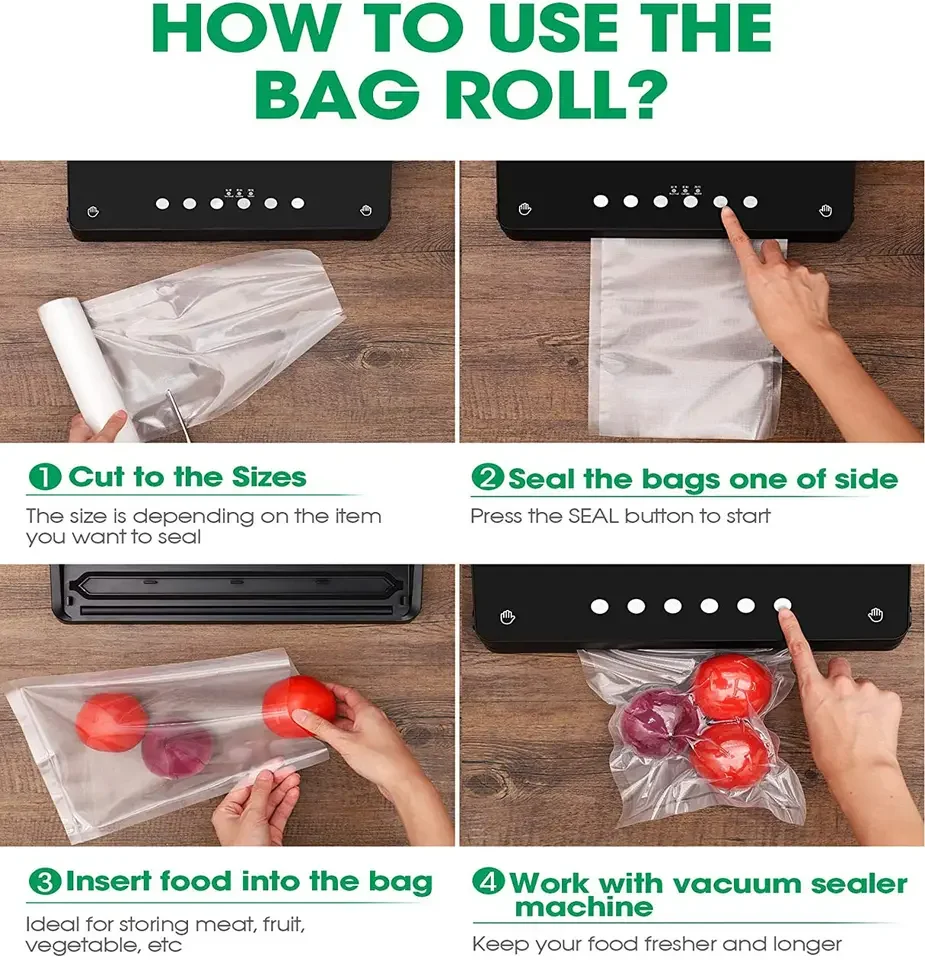 HOW TO USE THE BAG ROLL?

1 Cut to the Sizes
The size is depending on the item you want to seal

2 Seal the bags one of side
Press the SEAL button to start

3 Insert food into the bag
Ideal for storing meat, fruit, vegetable, etc

4 Work with vacuum sealer machine
Keep your food fresher and longer