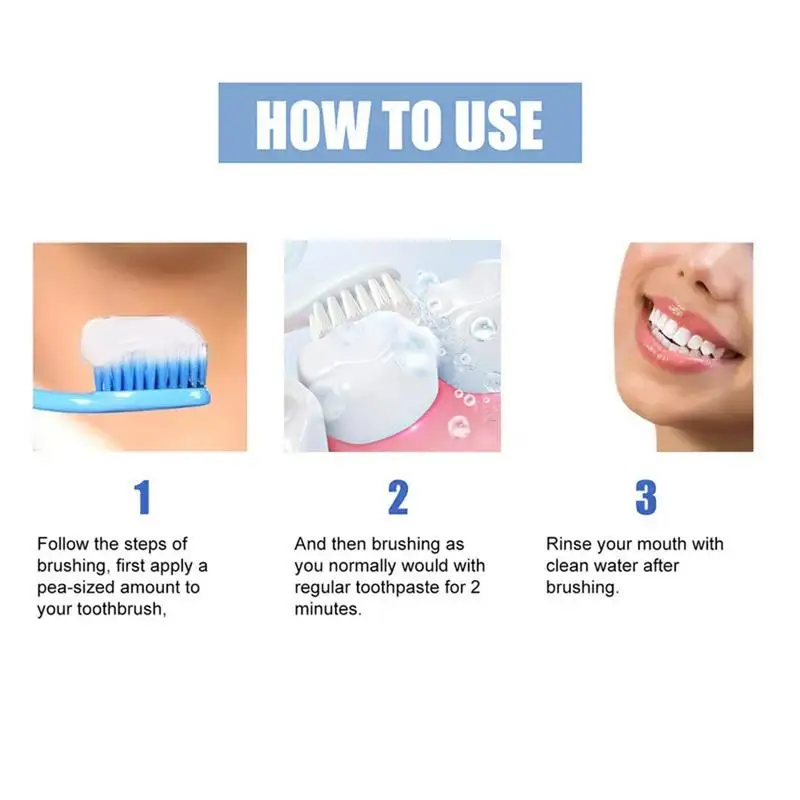 HOW TO USE

1

Follow the steps of brushing, first apply a pea-sized amount to your toothbrush,

2

And then brushing as you normally would with regular toothpaste for 2 minutes.

3

Rinse your mouth with clean water after brushing.