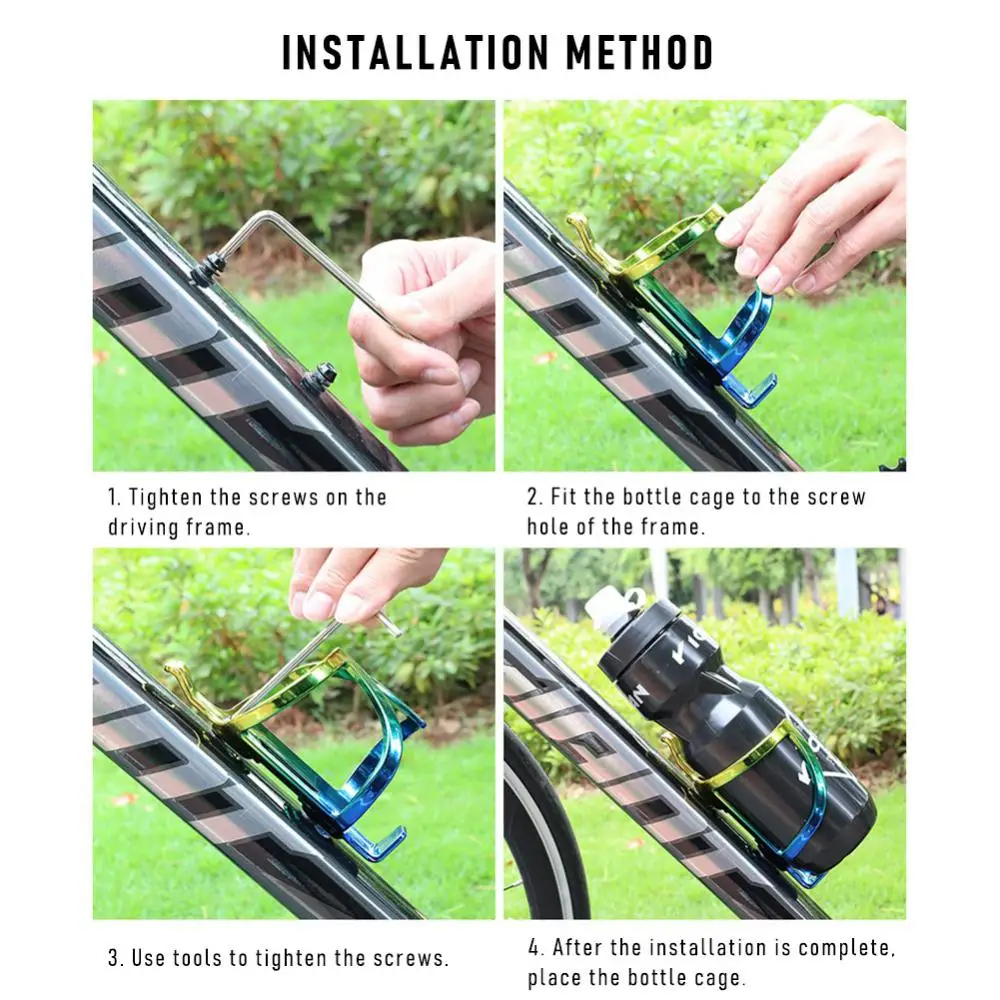 INSTALLATION METHOD

1. Tighten the screws on the driving frame.

2. Fit the bottle cage to the screw hole of the frame.

3. Use tools to tighten the screws.

4. After the installation is complete, place the bottle cage.