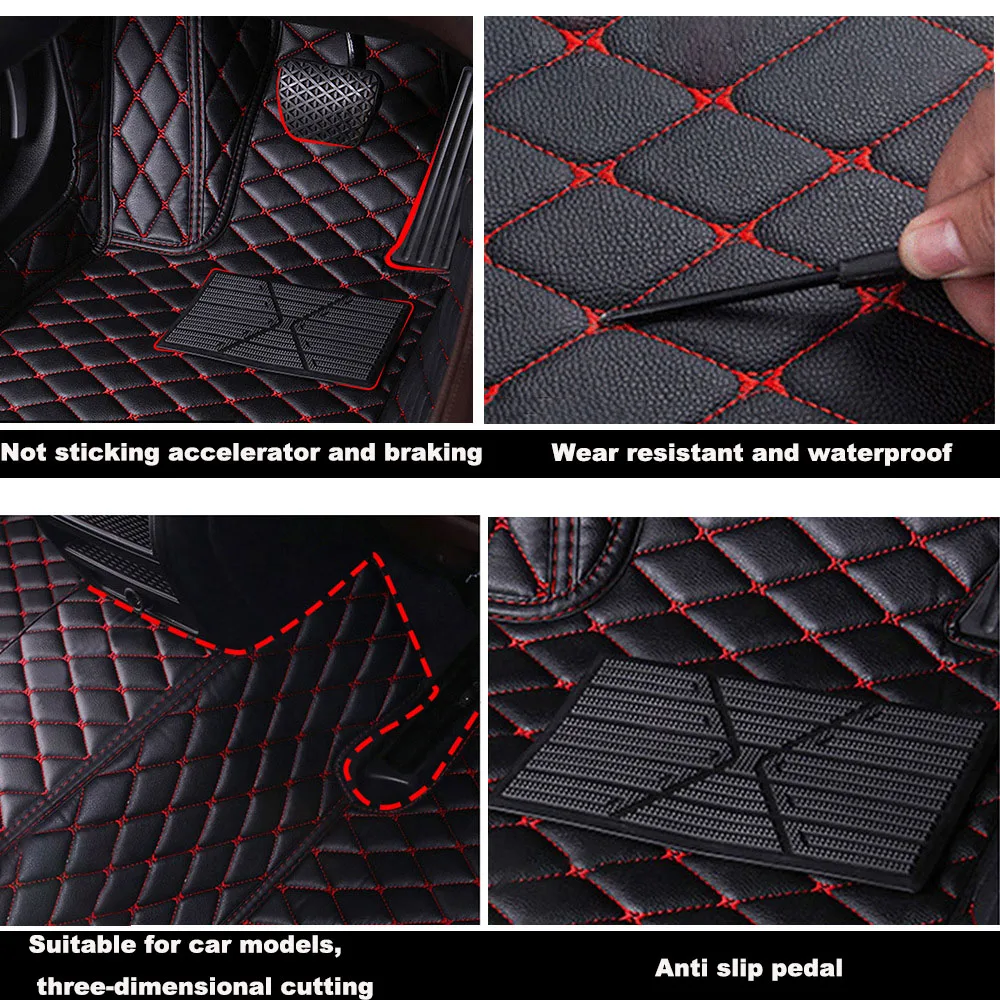 Not sticking accelerator and braking

Wear resistant and waterproof

Suitable for car models, three-dimensional cutting

Anti slip pedal