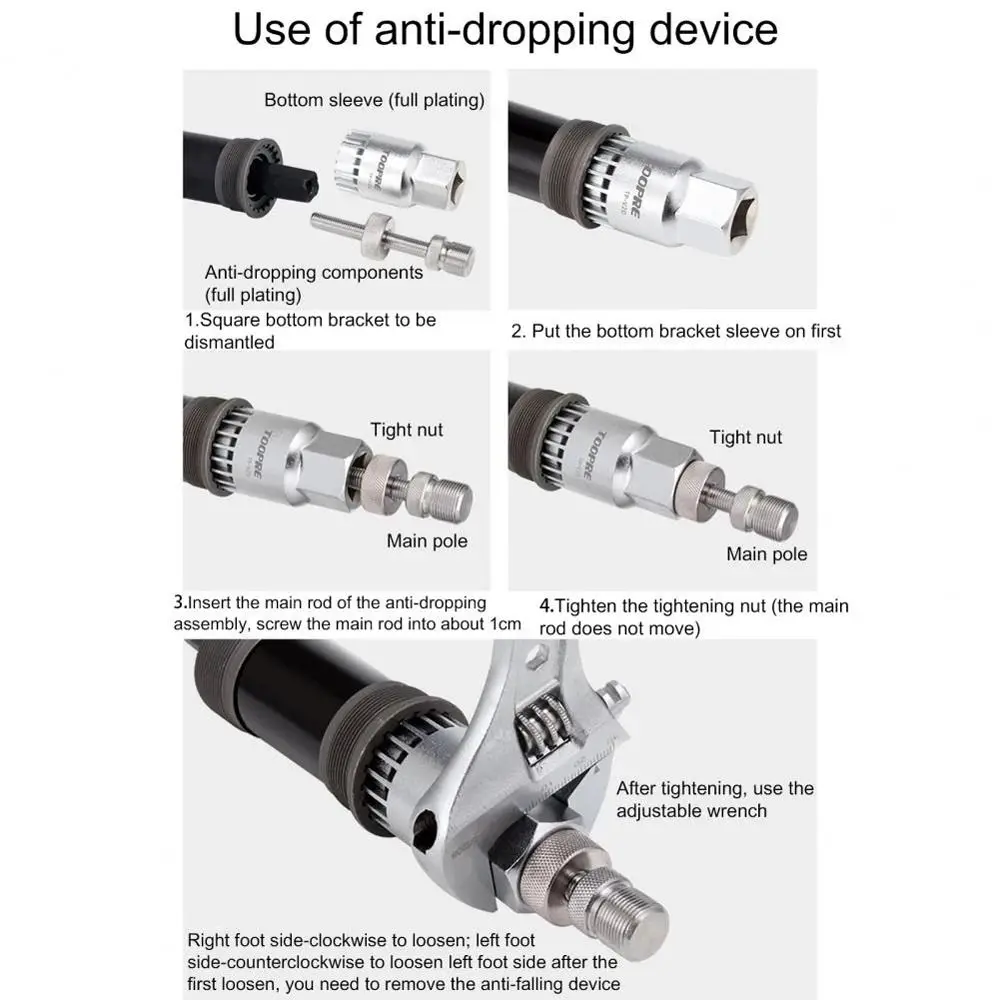 Use of anti-dropping device

Bottom sleeve (full plating)

TOOPRE

Anti-dropping components (full plating)

1.Square bottom bracket to be dismantled

TOOPRE

2. Put the bottom bracket sleeve on first

TOOPRE

Tight nut

Main pole

3.Insert the main rod of the anti-dropping assembly, screw the main rod into about 1cm

TOOPRE

Tight nut

Main pole

4.Tighten the tightening nut (the main rod does not move)

After tightening, use the adjustable wrench

Right foot side-clockwise to loosen; left foot side-counterclockwise to loosen left foot side after the first loosen, you need to remove the anti-falling device