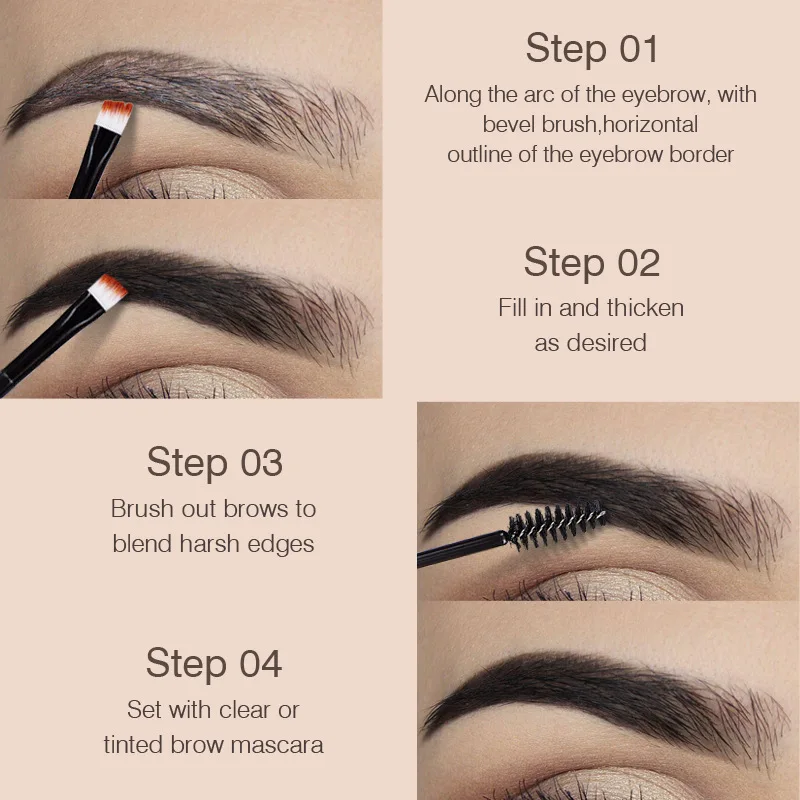 Step 01
Along the arc of the eyebrow, with bevel brush,horizontal outline of the eyebrow border

Step 02
Fill in and thicken as desired

Step 03
Brush out brows to blend harsh edges

Step 04
Set with clear or tinted brow mascara