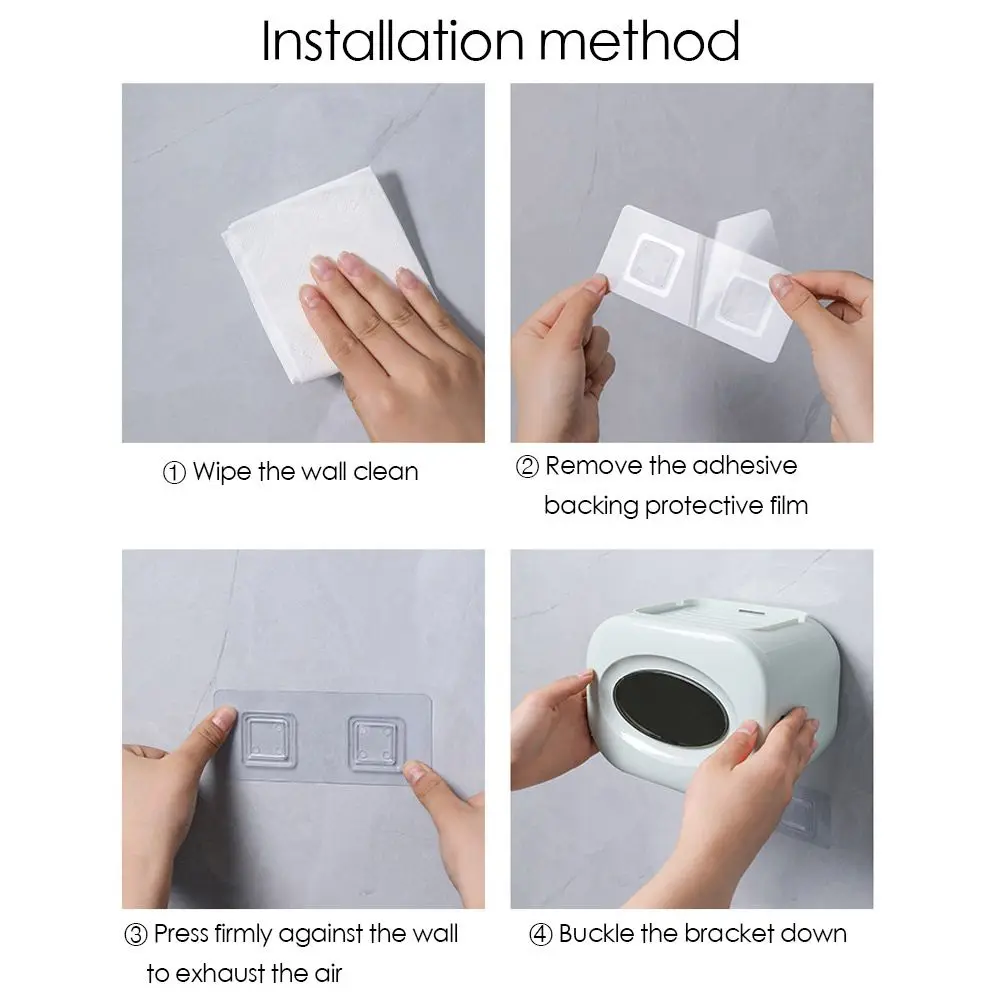 Installation method

① Wipe the wall clean

② Remove the adhesive backing protective film

③ Press firmly against the wall to exhaust the air

④ Buckle the bracket down