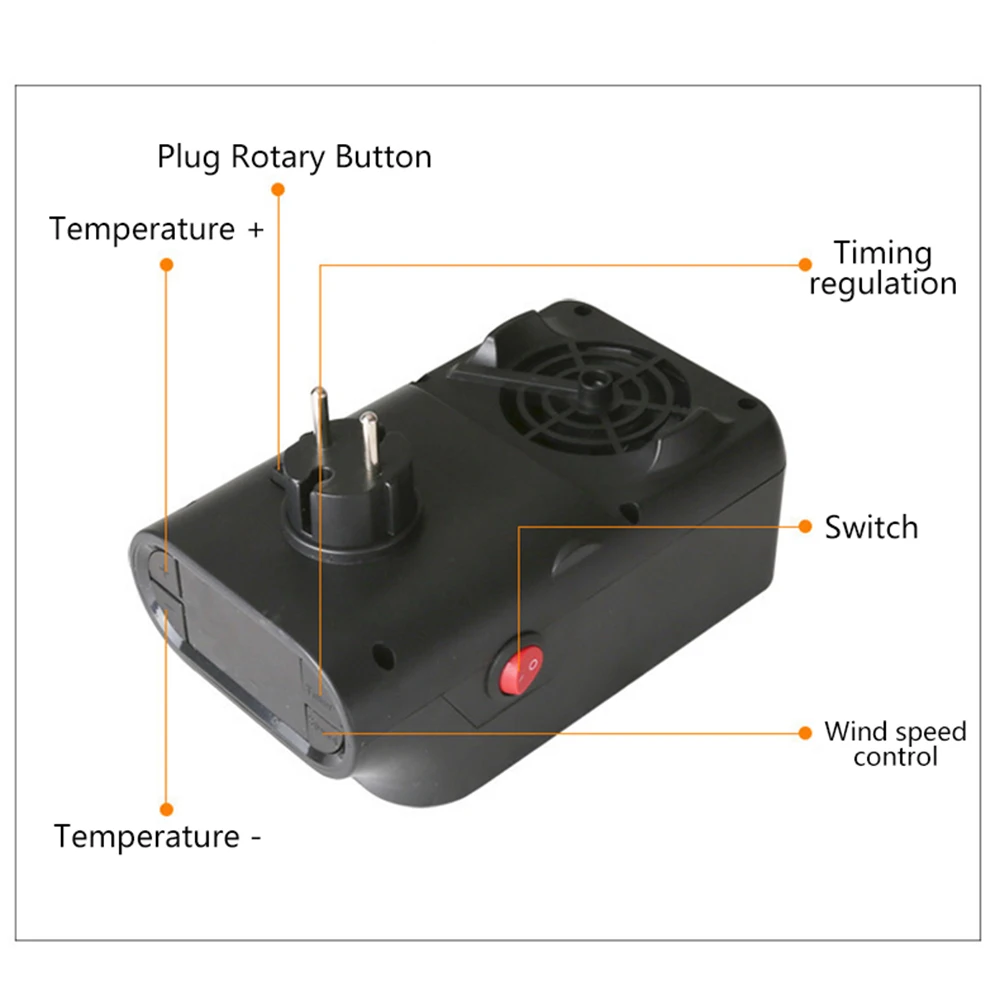 Plug Rotary Button

Temperature +

Timing regulation

Switch

Wind speed control

Temperature -