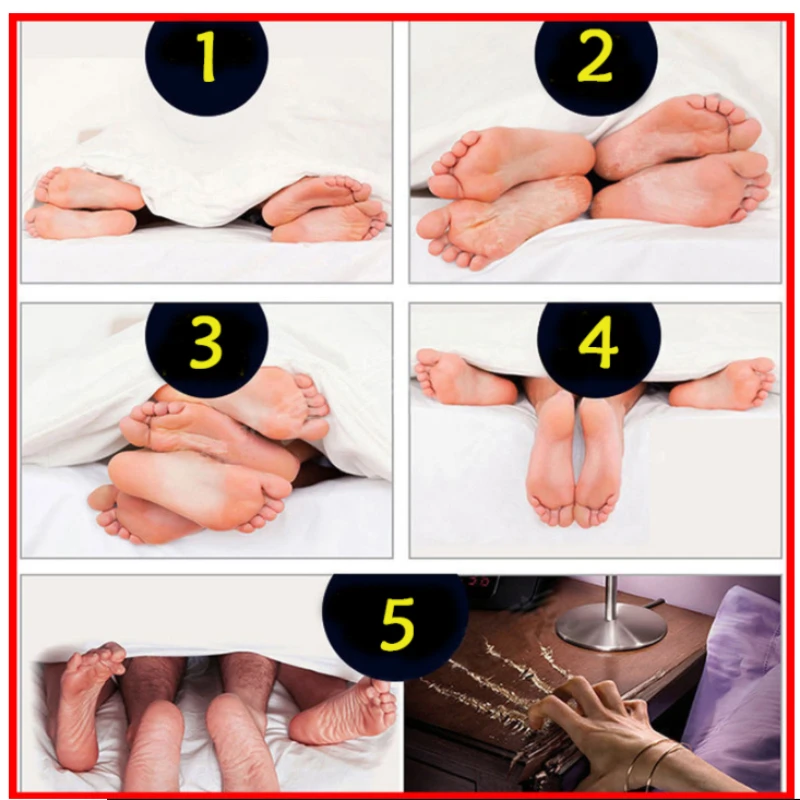 1
2
3
4
5