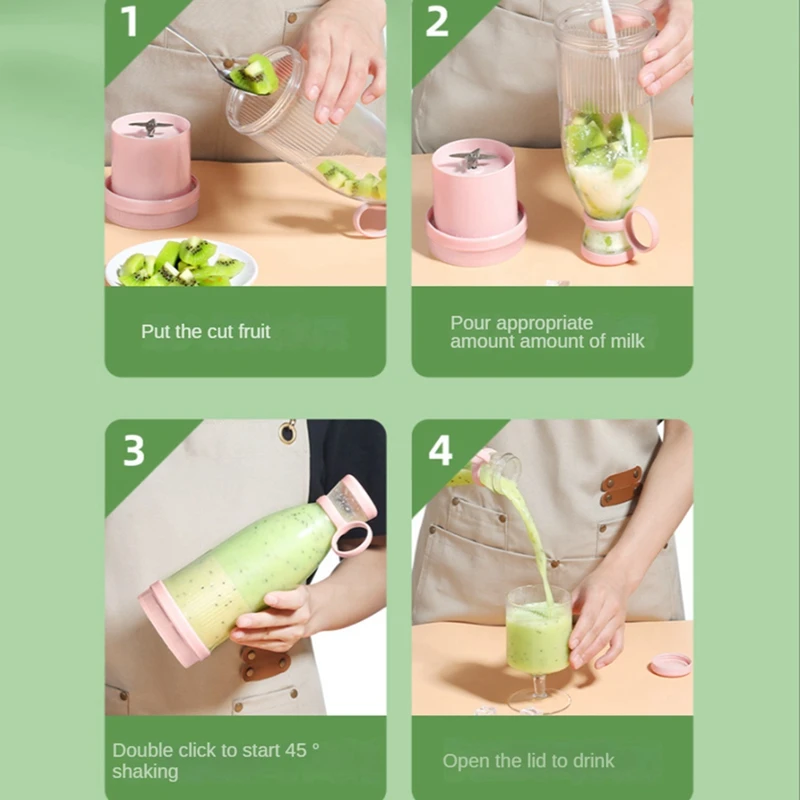 1

Put the cut fruit

2

Pour appropriate amount amount of milk

3

Double click to start 45 ° shaking

4

Open the lid to drink