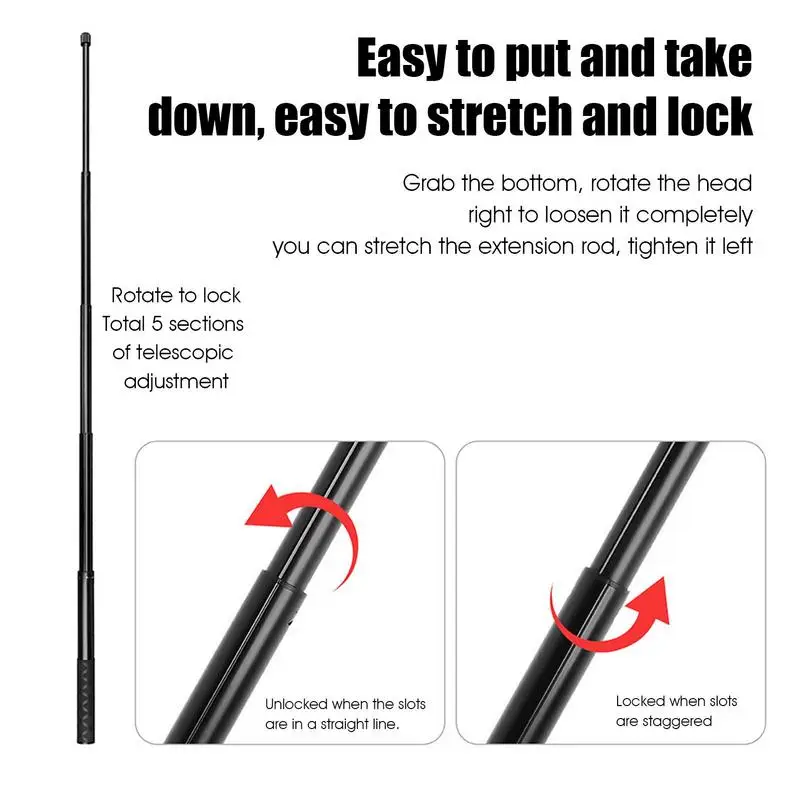 Easy to put and take down, easy to stretch and lock

Grab the bottom, rotate the head right to loosen it completely you can stretch the extension rod, tighten it left

Rotate to lock
Total 5 sections of telescopic adjustment

Unlocked when the slots are in a straight line.

Locked when slots are staggered