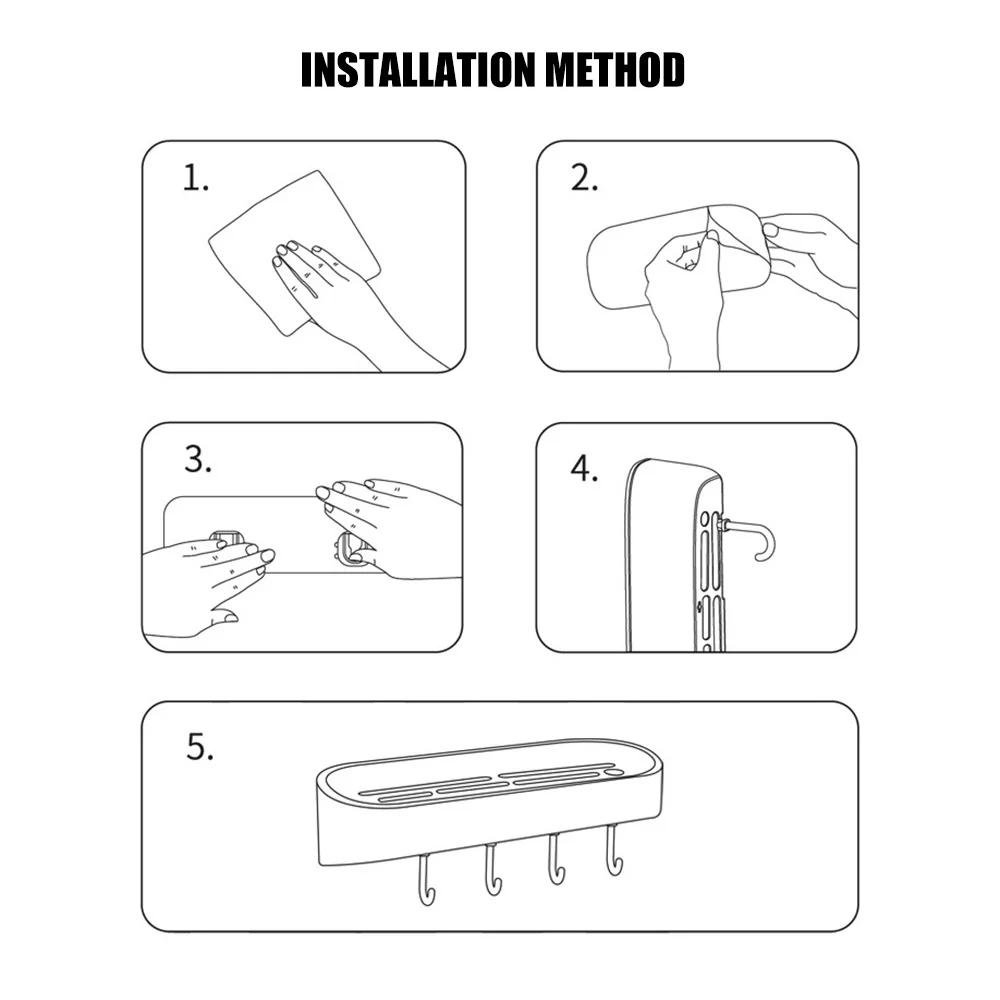 INSTALLATION METHOD

1.

2.

3.

4.

5.