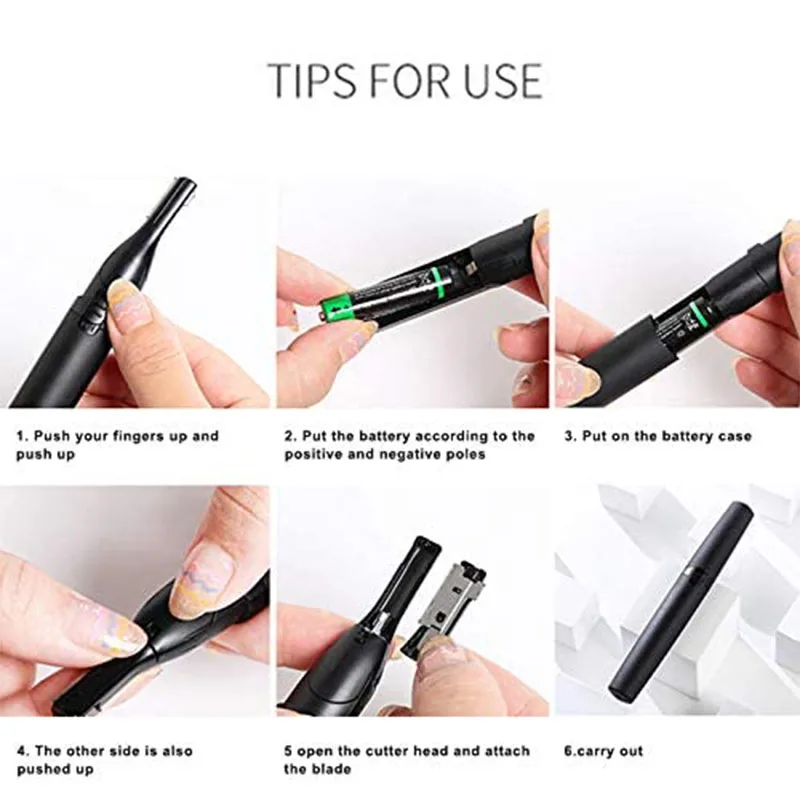 TIPS FOR USE

1. Push your fingers up and push up

2. Put the battery according to the positive and negative poles

3. Put on the battery case

4. The other side is also pushed up

5 open the cutter head and attach the blade

6.carry out