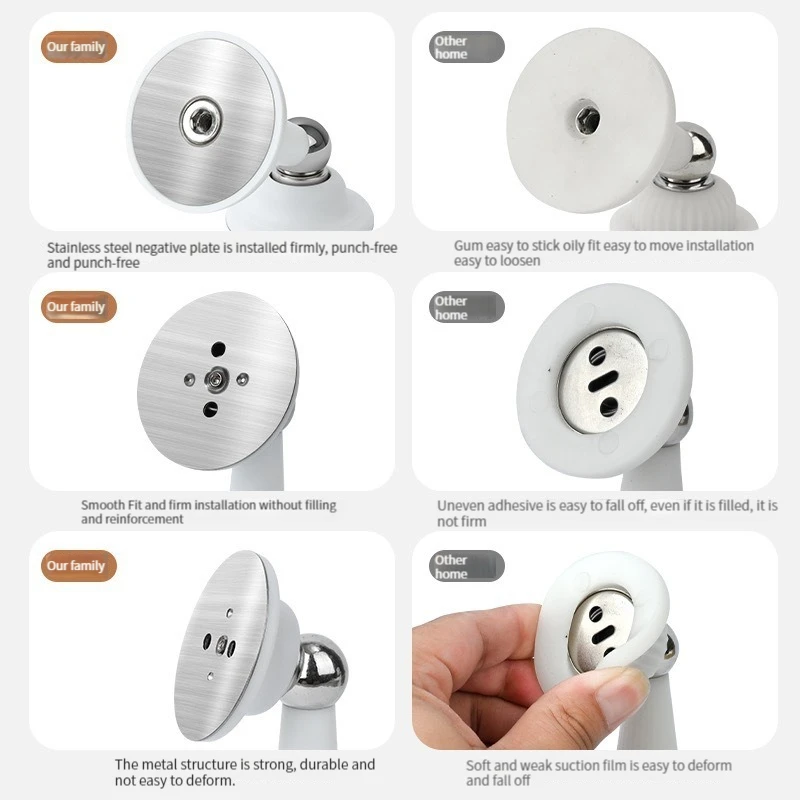 Our family

Stainless steel negative plate is installed firmly, punch-free and punch-free

Other home

Gum easy to stick oily fit easy to move installation easy to loosen

Our family

Smooth Fit and firm installation without filling and reinforcement

Other home

Uneven adhesive is easy to fall off, even if it is filled, it is not firm

Our family

The metal structure is strong, durable and not easy to deform.

Other home

Soft and weak suction film is easy to deform and fall off