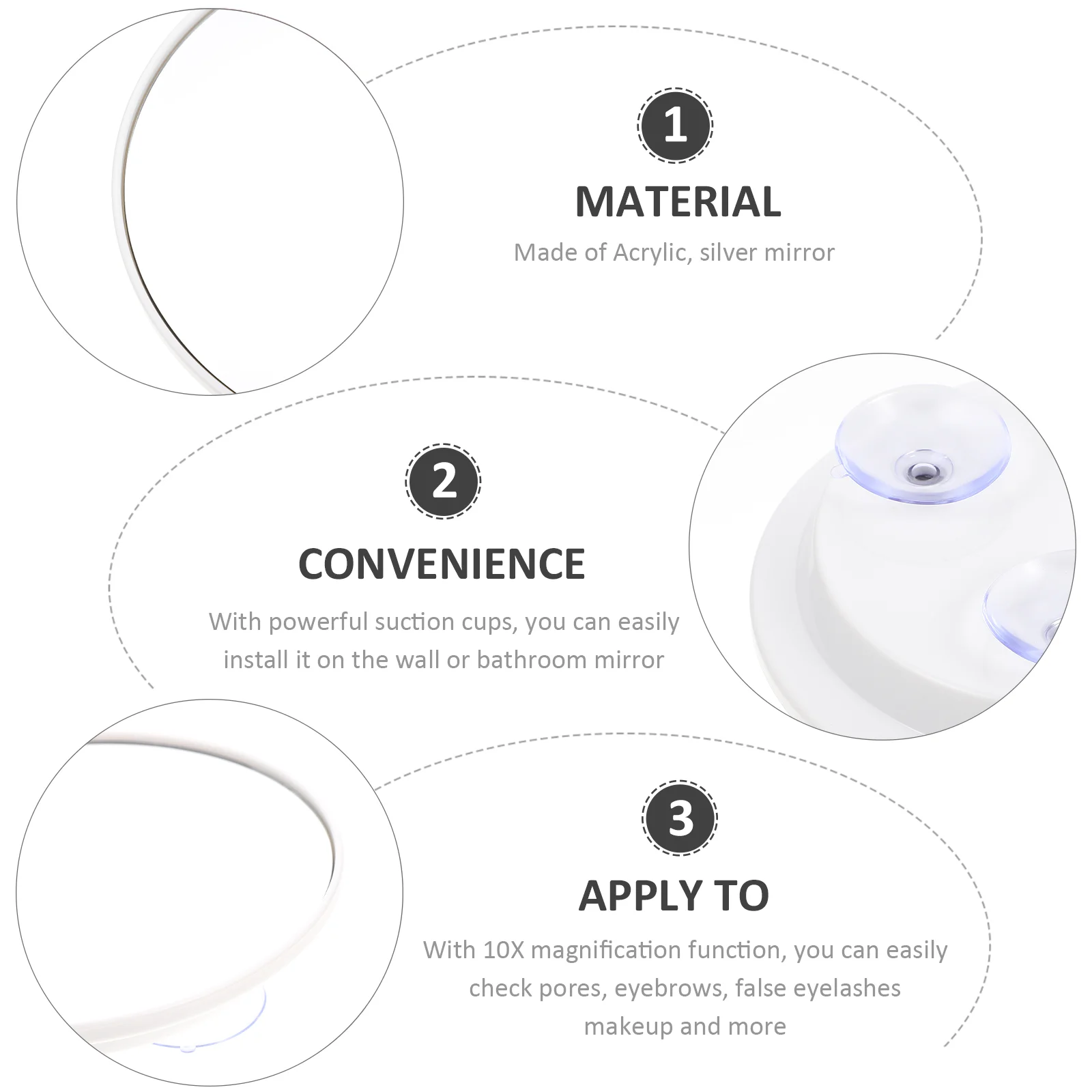 1

MATERIAL

Made of Acrylic, silver mirror

2

CONVENIENCE

With powerful suction cups, you can easily install it on the wall or bathroom mirror

3

APPLY TO

With 10X magnification function, you can easily check pores, eyebrows, false eyelashes makeup and more