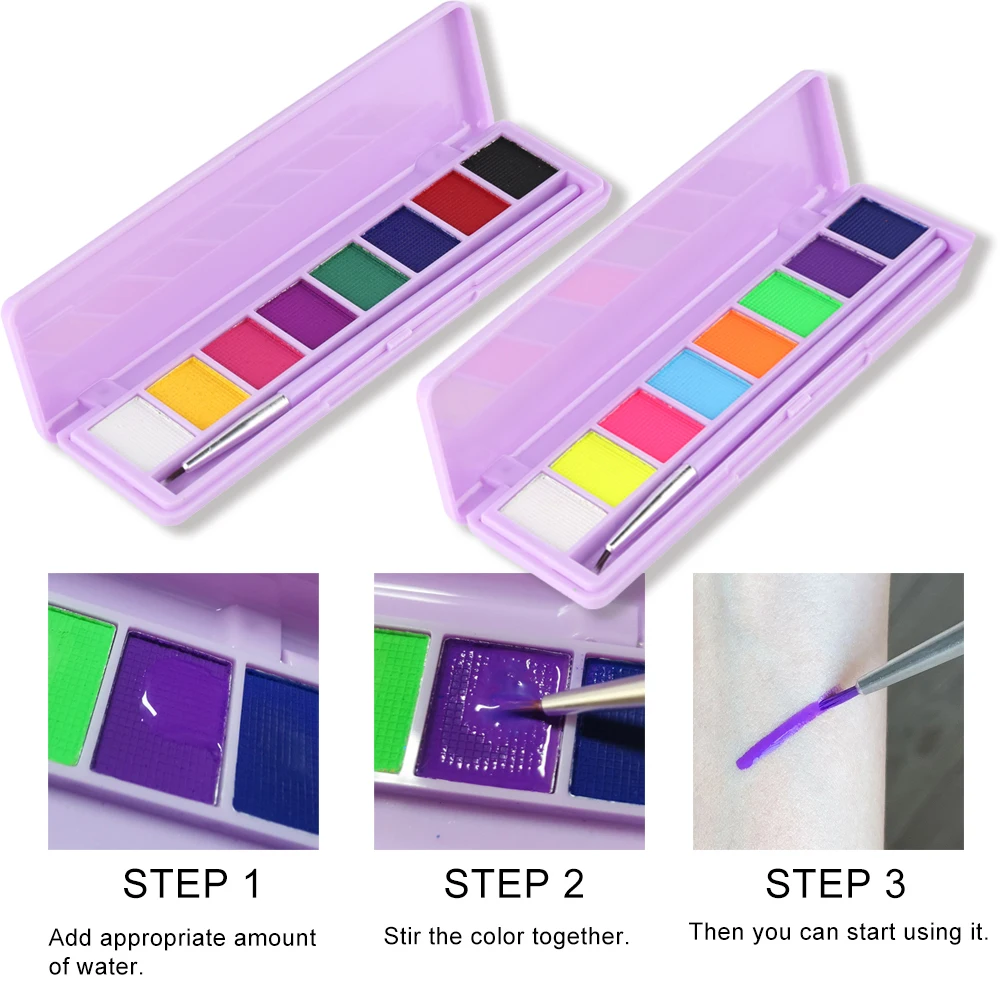 STEP 1

Add appropriate amount of water.

STEP 2

Stir the color together.

STEP 3

Then you can start using it.