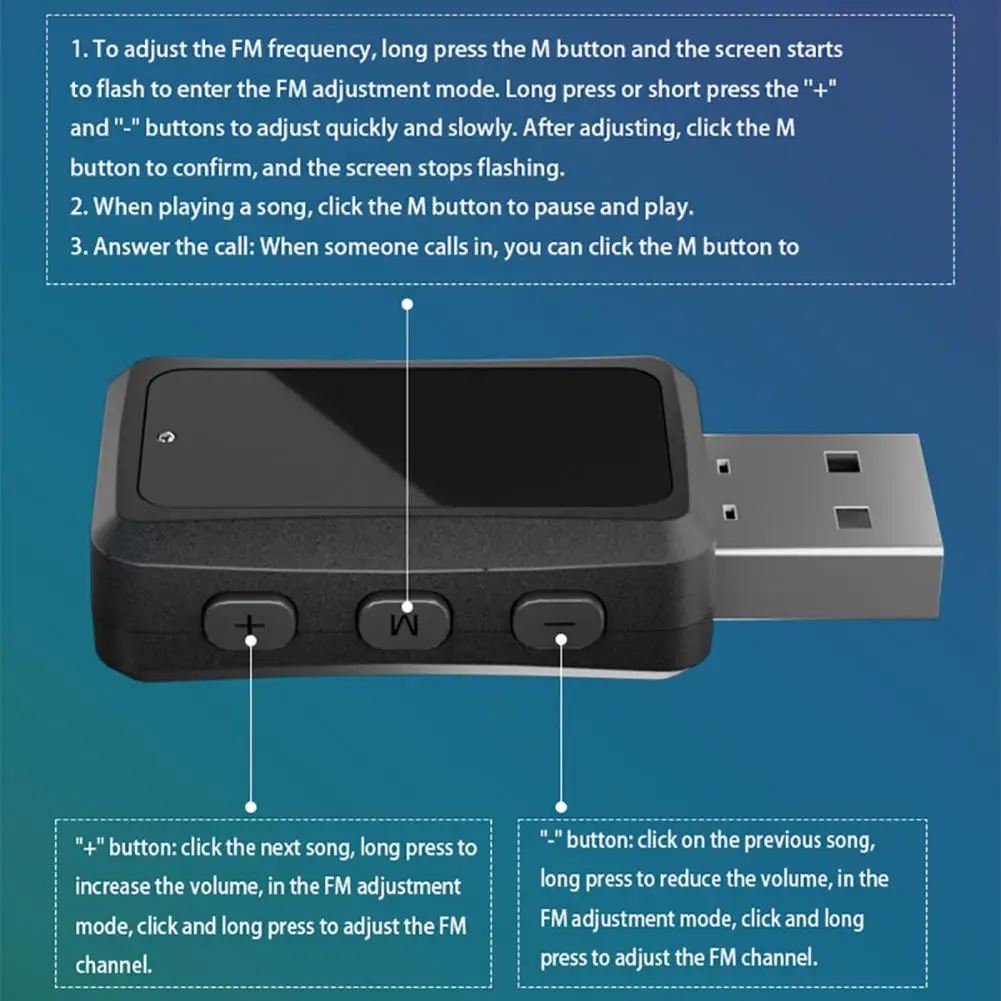 1. To adjust the FM frequency, long press the M button and the screen starts to flash to enter the FM adjustment mode. Long press or short press the "+" and "-" buttons to adjust quickly and slowly. After adjusting, click the M button to confirm, and the screen stops flashing.
2. When playing a song, click the M button to pause and play.
3. Answer the call: When someone calls in, you can click the M button to

+

M

-

"+" button: click the next song, long press to increase the volume, in the FM adjustment mode, click and long press to adjust the FM channel.

"-" button: click on the previous song, long press to reduce the volume, in the FM adjustment mode, click and long press to adjust the FM channel.