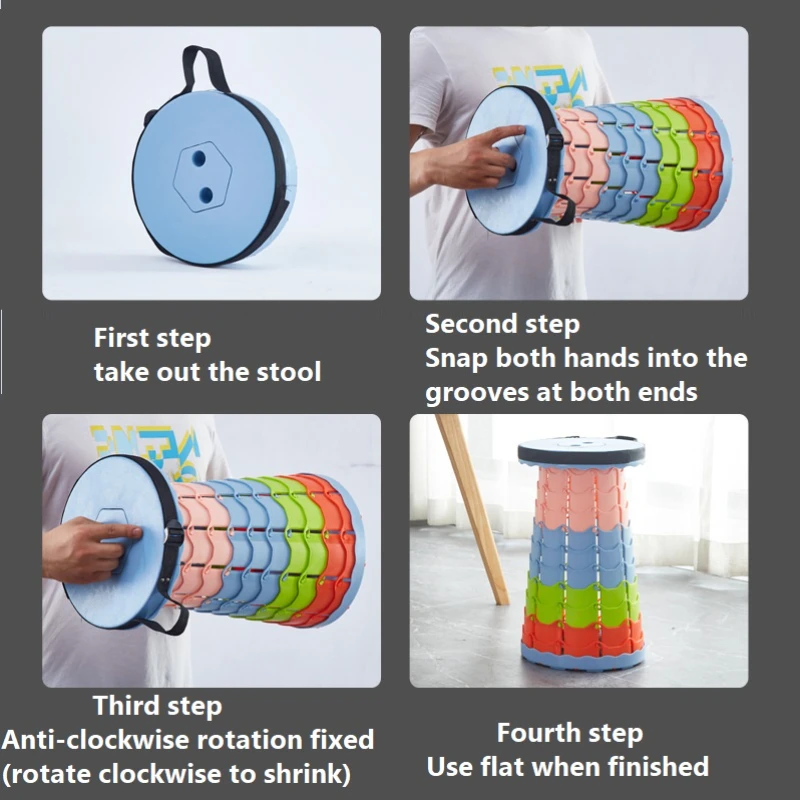 First step
take out the stool

Second step
Snap both hands into the grooves at both ends

Third step
Anti-clockwise rotation fixed
(rotate clockwise to shrink)

Fourth step
Use flat when finished