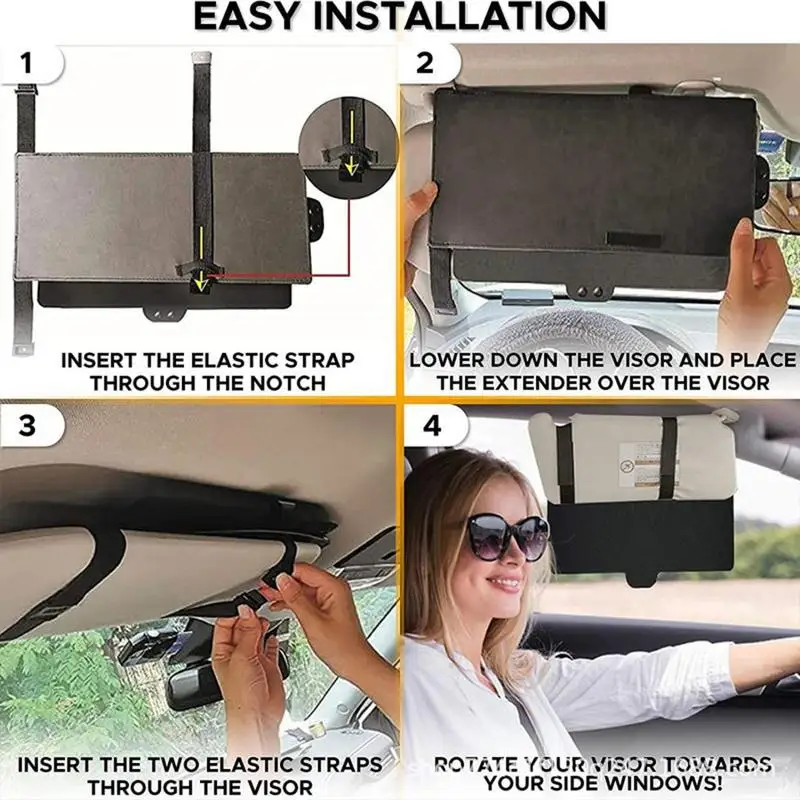 EASY INSTALLATION

1

INSERT THE ELASTIC STRAP THROUGH THE NOTCH

2

LOWER DOWN THE VISOR AND PLACE THE EXTENDER OVER THE VISOR

3

INSERT THE TWO ELASTIC STRAPS THROUGH THE VISOR

4

ROTATE YOUR VISOR TOWARDS YOUR SIDE WINDOWS!