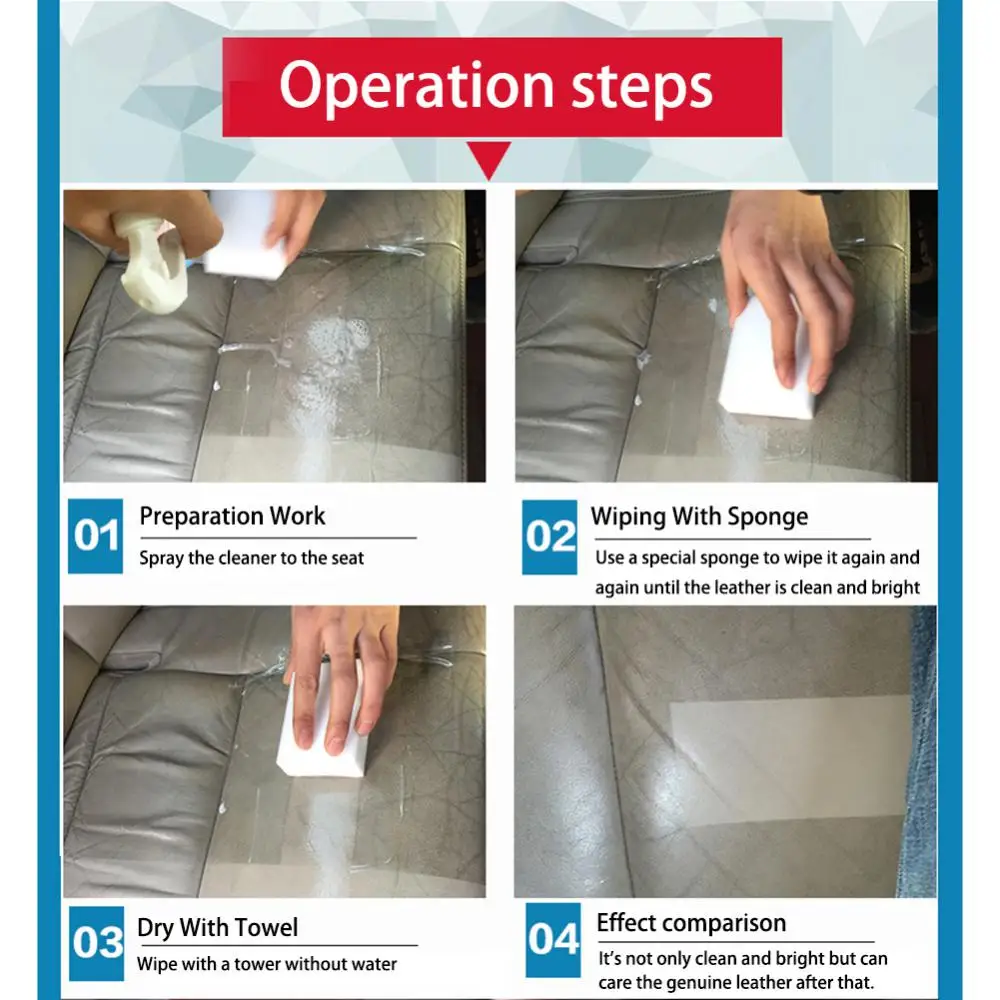 Operation steps

01 Preparation Work
Spray the cleaner to the seat

02 Wiping With Sponge
Use a special sponge to wipe it again and again until the leather is clean and bright

03 Dry With Towel
Wipe with a tower without water

04 Effect comparison
It's not only clean and bright but can care the genuine leather after that.