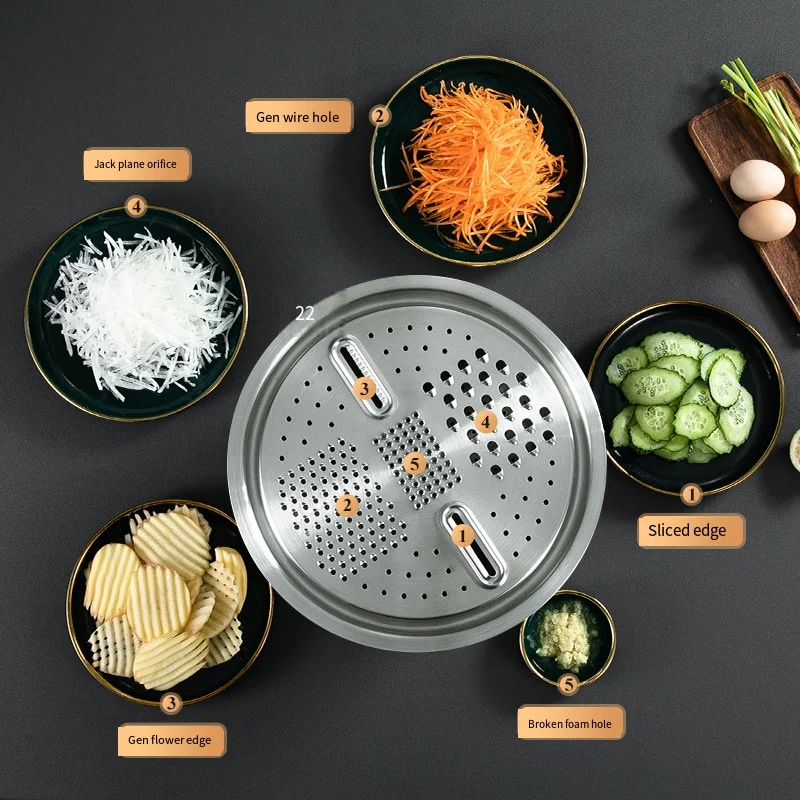 Gen wire hole

2

Jack plane orifice

4

22

3

4

5

2

1

1

Sliced edge

3

Gen flower edge

5

Broken foam hole