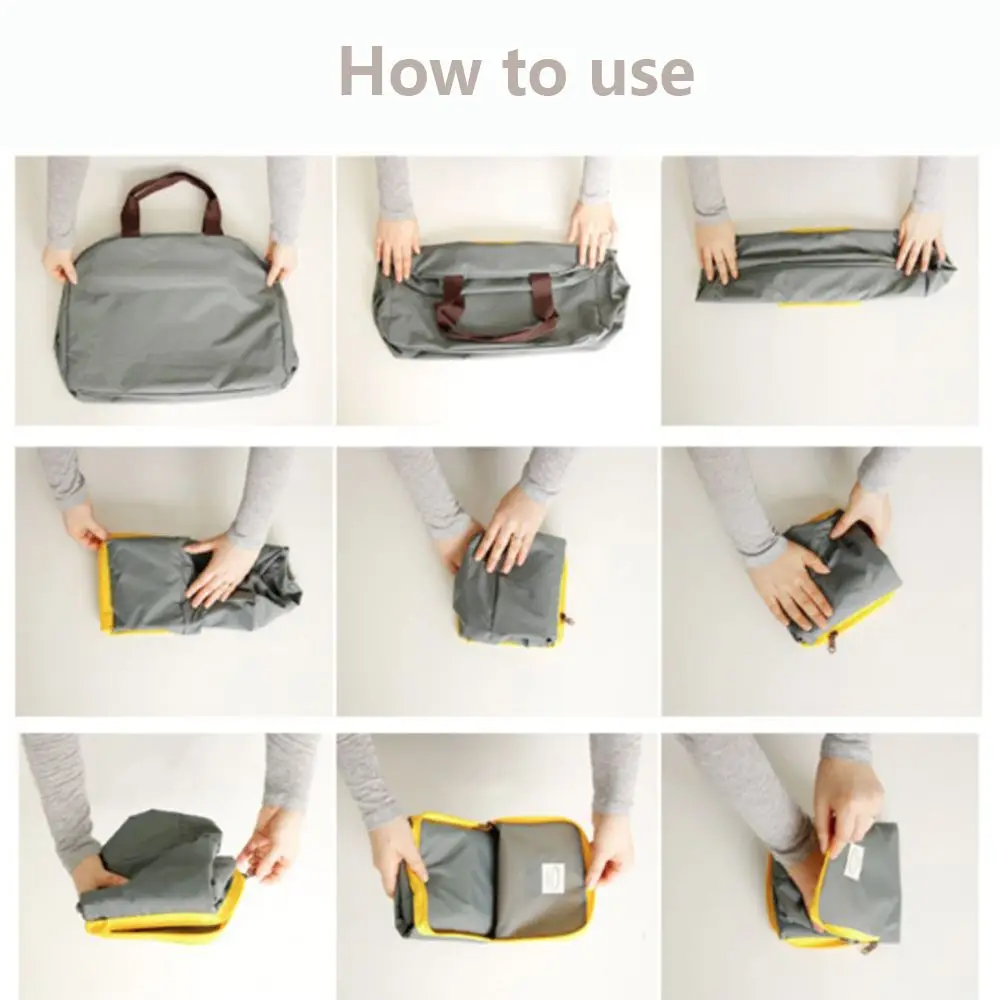 How to use