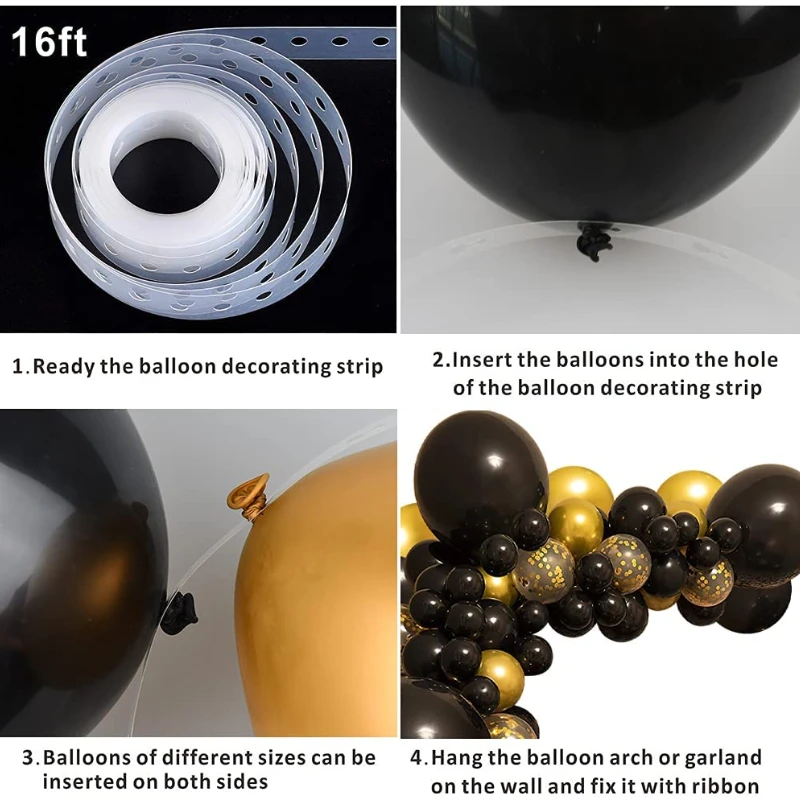 16ft

1.Ready the balloon decorating strip

2.Insert the balloons into the hole of the balloon decorating strip

3.Balloons of different sizes can be inserted on both sides

4.Hang the balloon arch or garland on the wall and fix it with ribbon