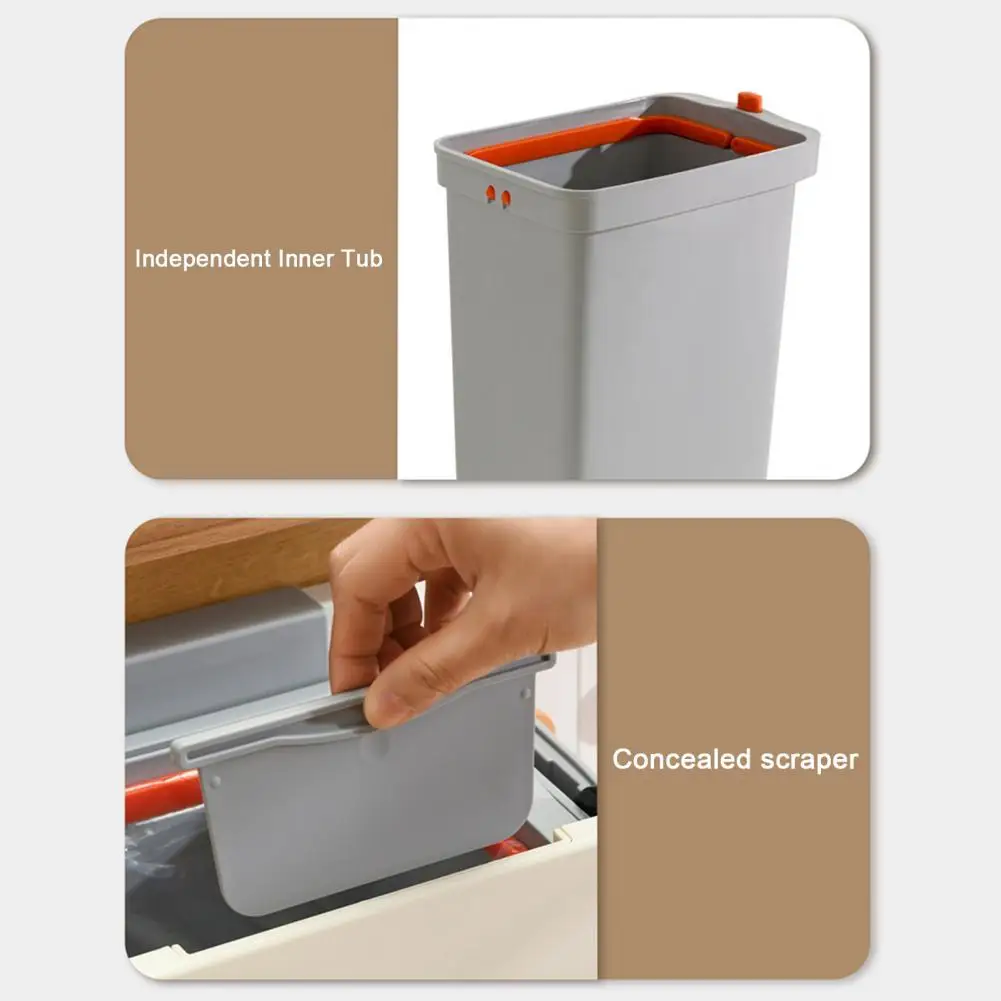 Independent Inner Tub

Concealed scraper