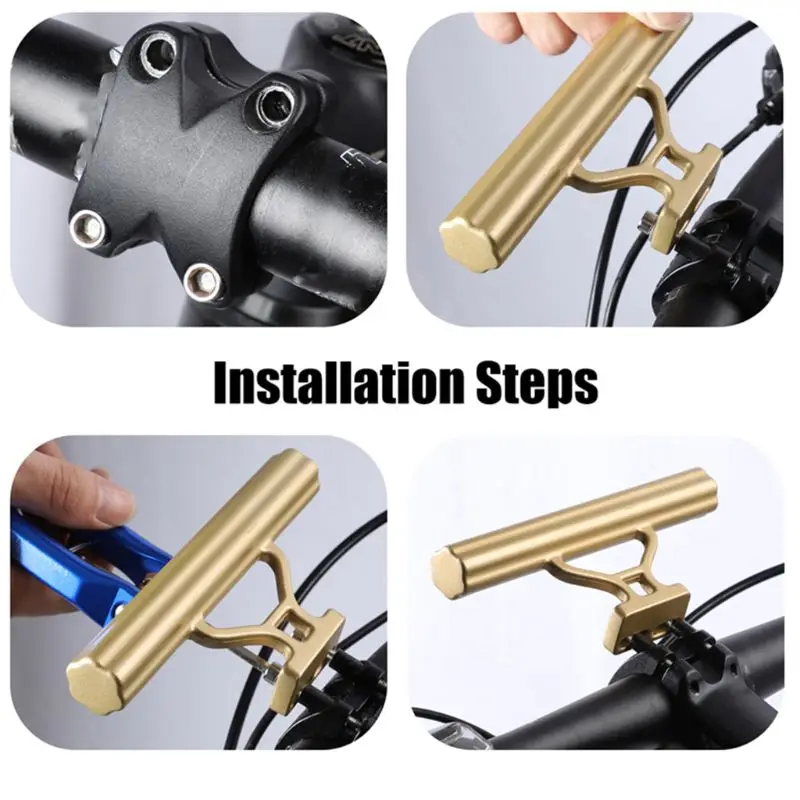 Installation Steps