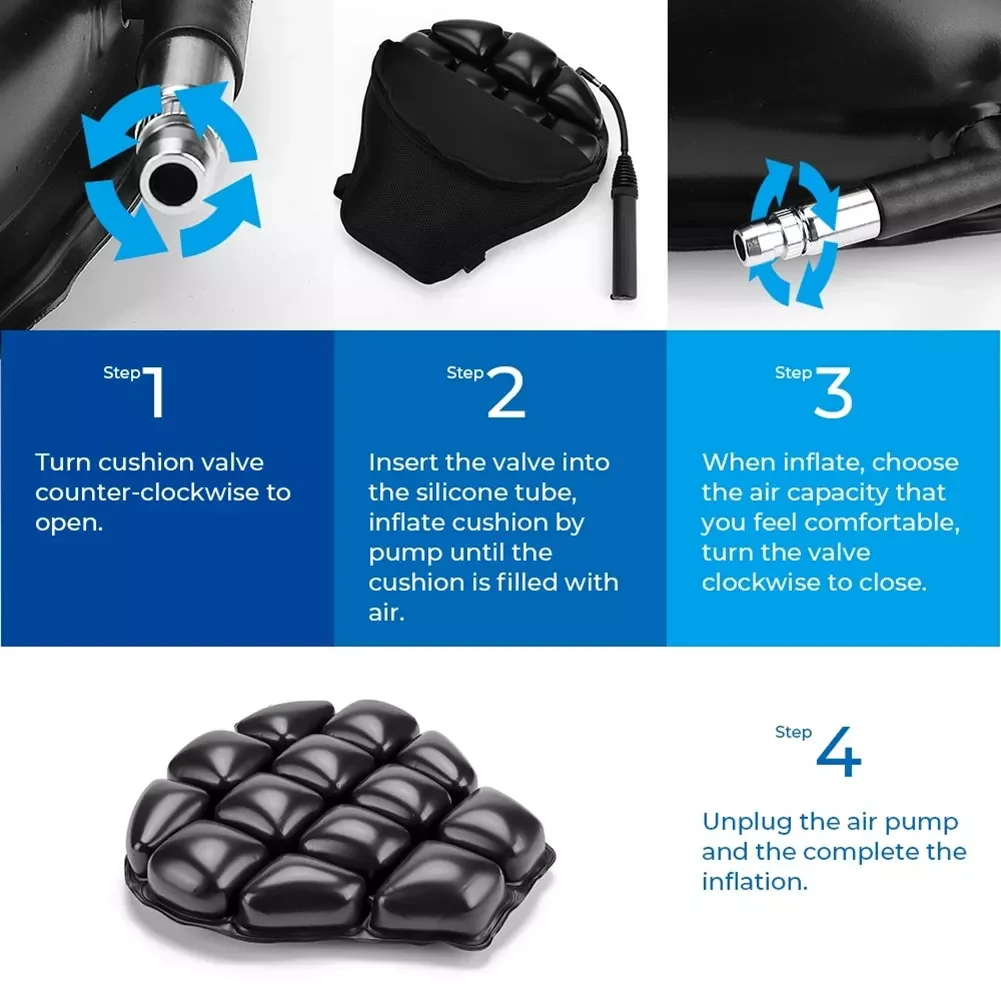 Step 1

Turn cushion valve counter-clockwise to open.

Step 2

Insert the valve into the silicone tube, inflate cushion by pump until the cushion is filled with air.

Step 3

When inflate, choose the air capacity that you feel comfortable, turn the valve clockwise to close.

Step 4

Unplug the air pump and the complete the inflation.