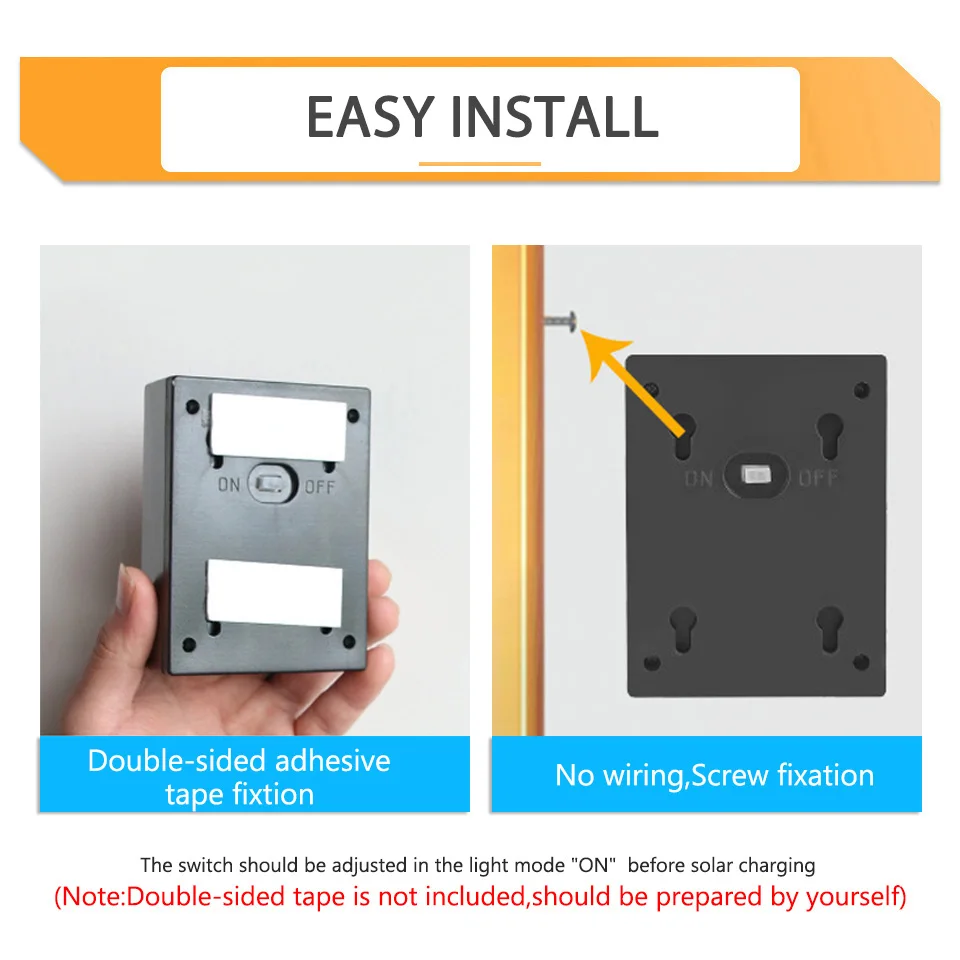 EASY INSTALL

ON OFF

Double-sided adhesive tape fixtion

ON OFF

No wiring,Screw fixation

The switch should be adjusted in the light mode "ON" before solar charging

(Note:Double-sided tape is not included,should be prepared by yourself)