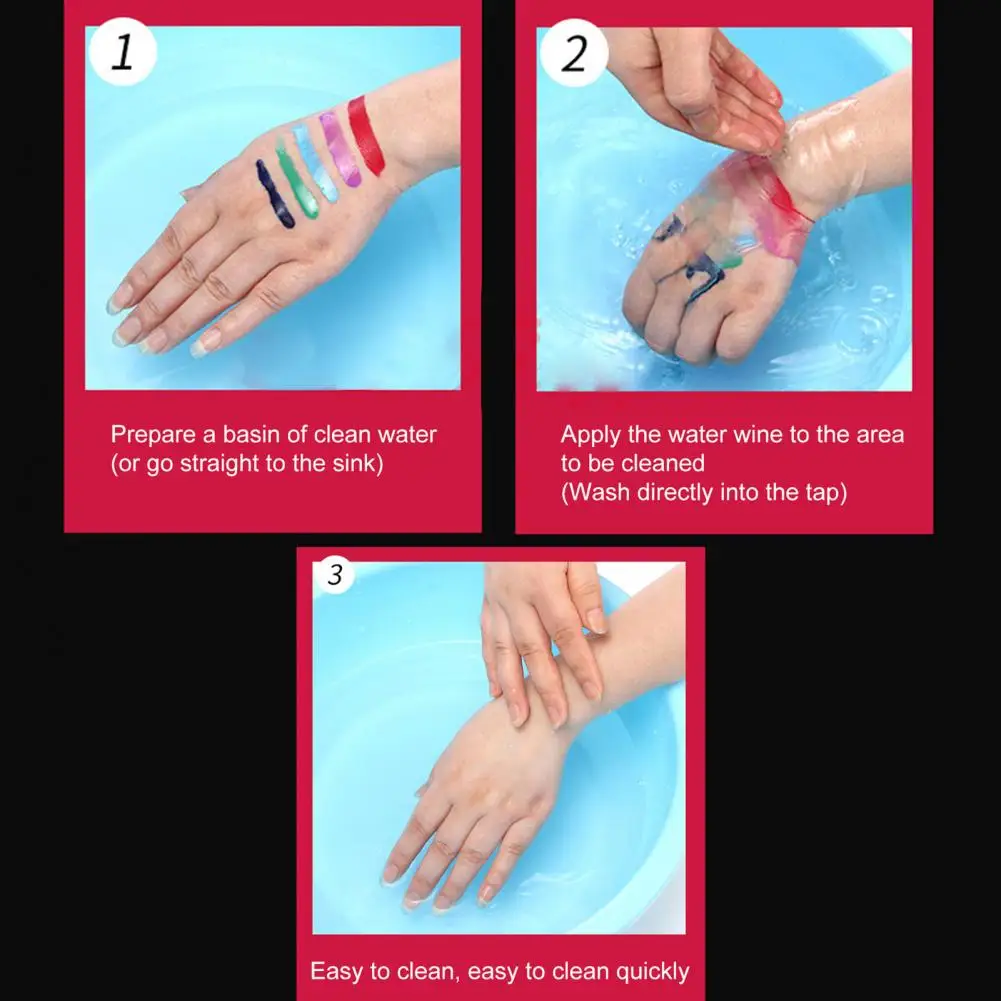 1

Prepare a basin of clean water (or go straight to the sink)

2

Apply the water wine to the area to be cleaned
(Wash directly into the tap)

3

Easy to clean, easy to clean quickly