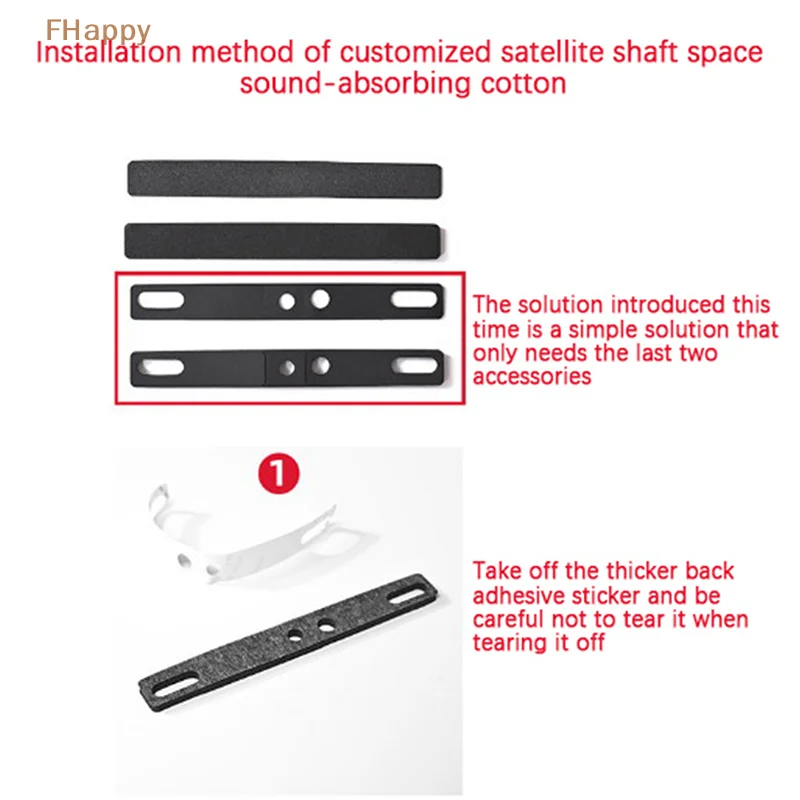 FHappy

Installation method of customized satellite shaft space sound-absorbing cotton

The solution introduced this time is a simple solution that only needs the last two accessories

1

Take off the thicker back adhesive sticker and be careful not to tear it when tearing it off