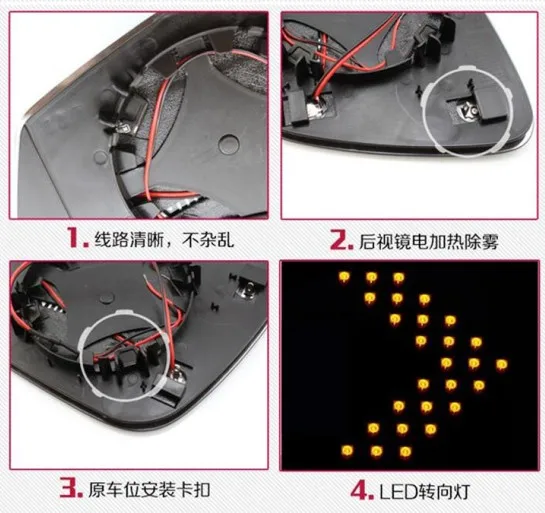 1. 线路清晰，不杂乱

2. 后视镜电加热除雾

3. 原车位安装卡扣

4. LED转向灯