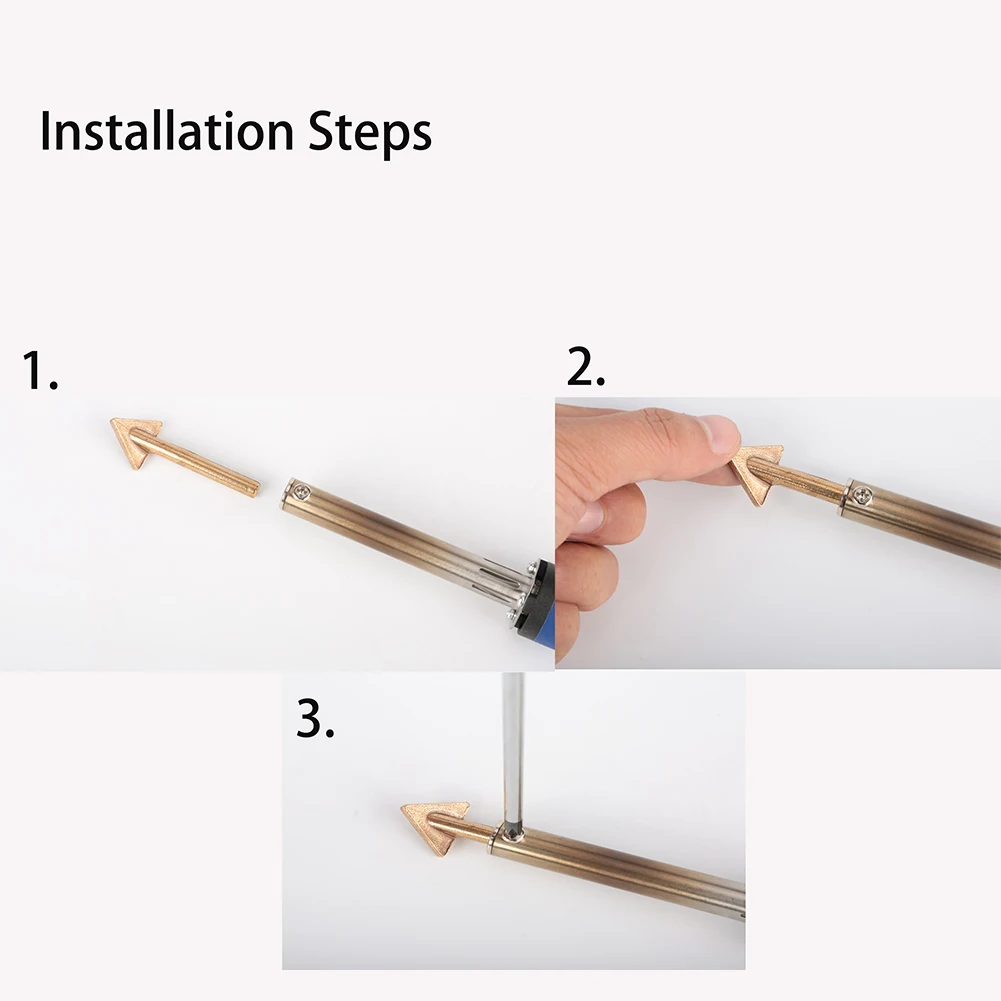 Installation Steps

1.

2.

3.