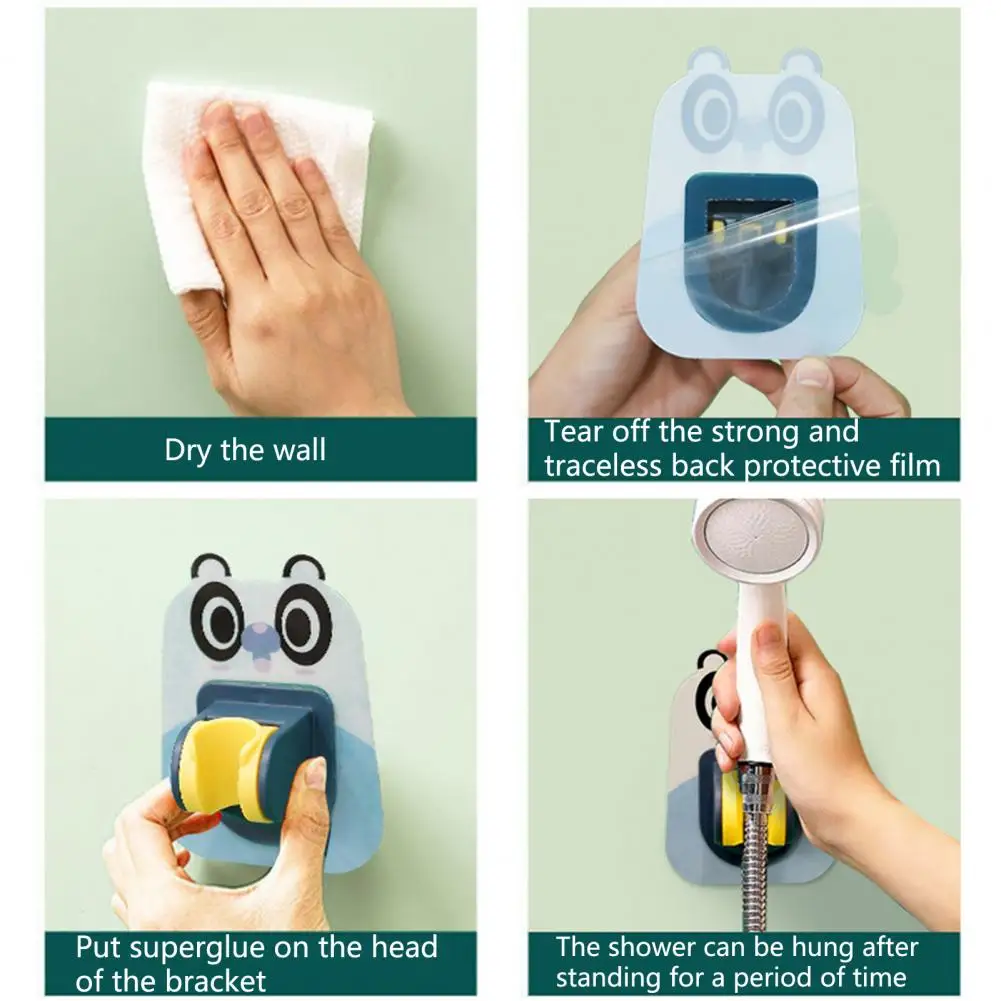 Dry the wall

Tear off the strong and traceless back protective film

Put superglue on the head of the bracket

The shower can be hung after standing for a period of time