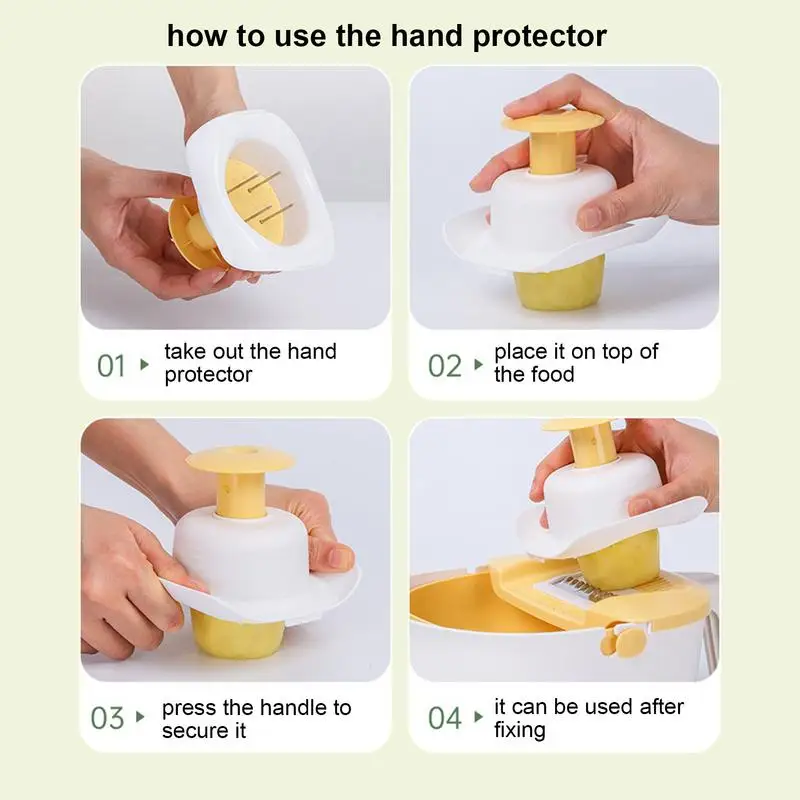 how to use the hand protector

01 ▸ take out the hand protector

02 ▸ place it on top of the food

03 ▸ press the handle to secure it

04 ▸ it can be used after fixing