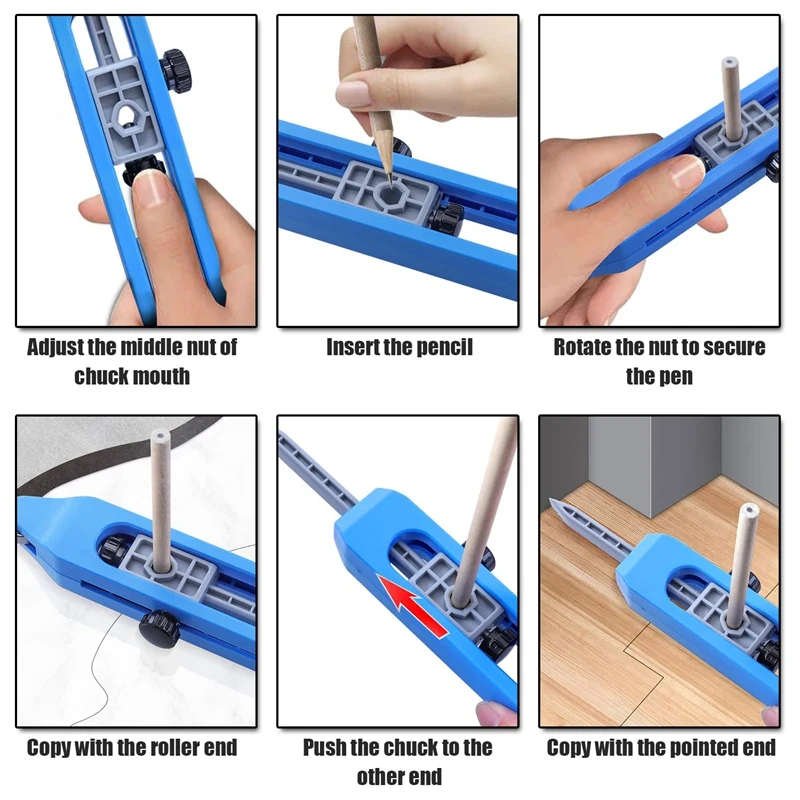 Adjust the middle nut of chuck mouth

Insert the pencil

Rotate the nut to secure the pen

Copy with the roller end

Push the chuck to the other end

Copy with the pointed end