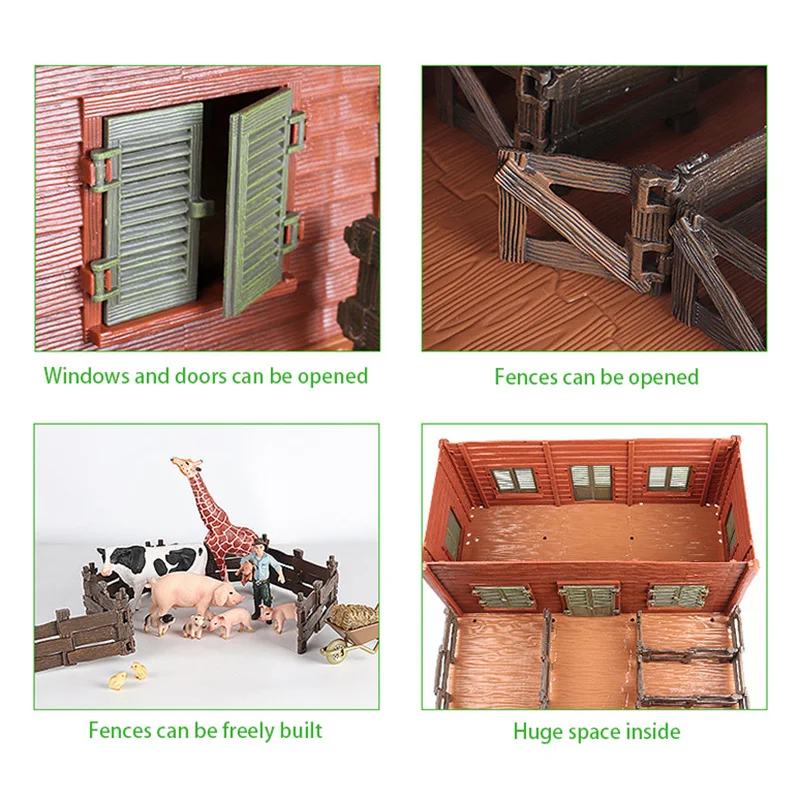 Windows and doors can be opened

Fences can be opened

Fences can be freely built

Huge space inside