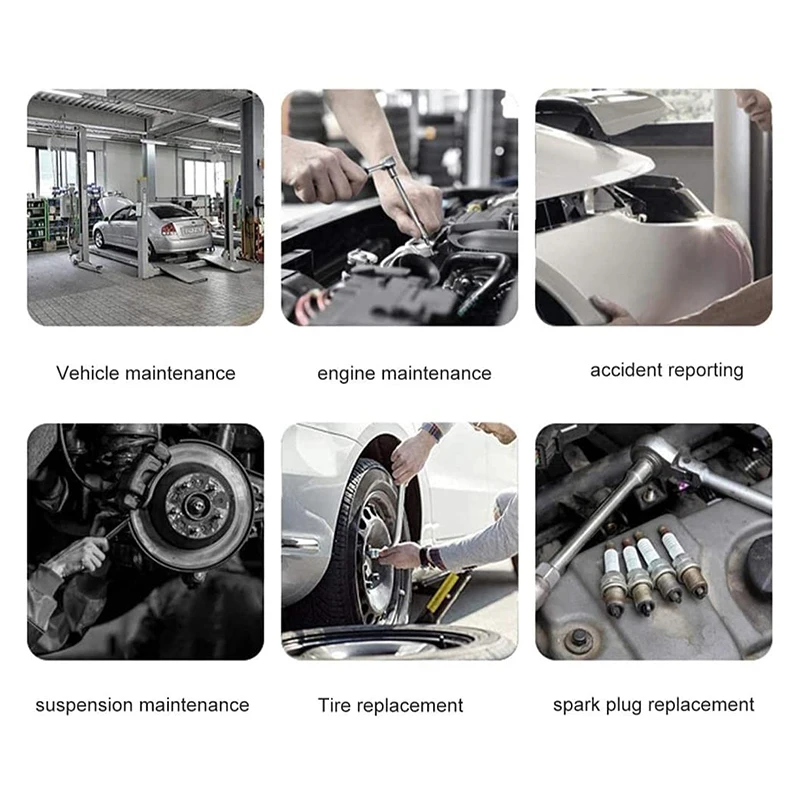 Vehicle maintenance

engine maintenance

accident reporting

suspension maintenance

Tire replacement

spark plug replacement