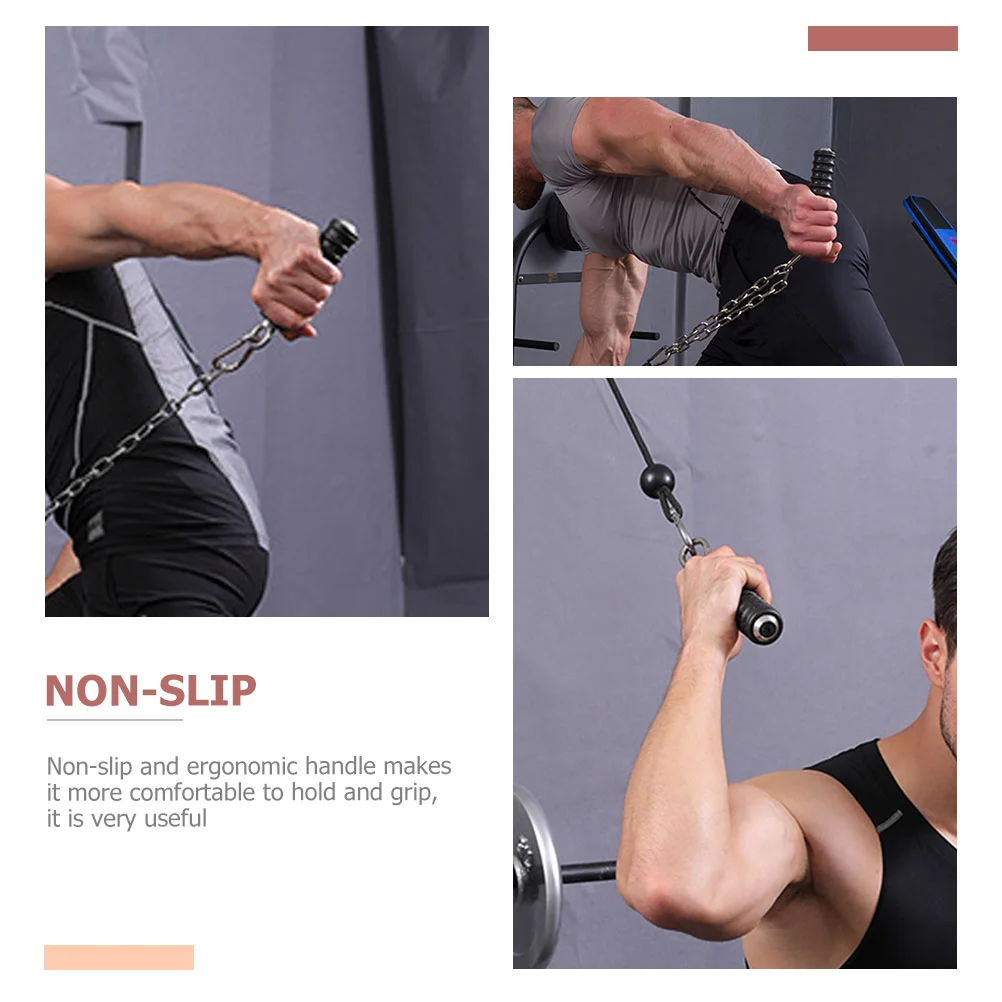 NON-SLIP

Non-slip and ergonomic handle makes it more comfortable to hold and grip, it is very useful