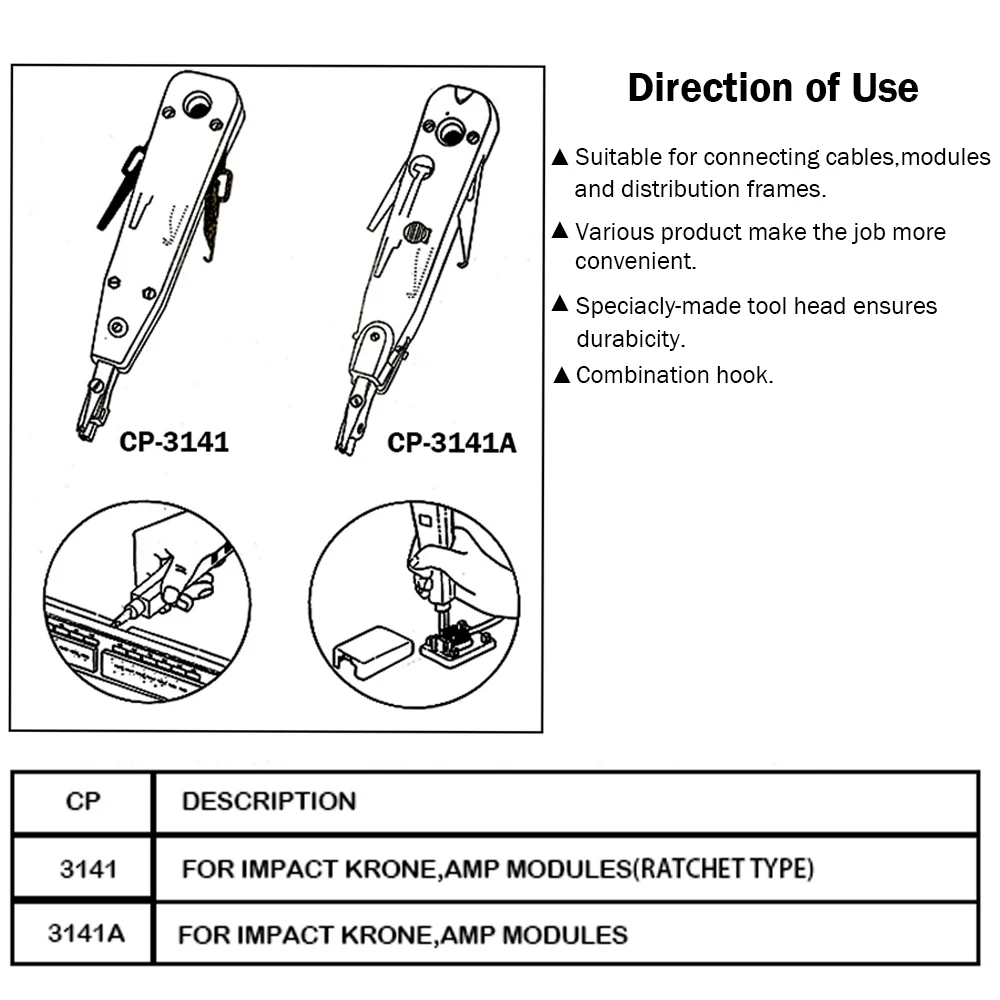 CP-3141

CP-3141A

Direction of Use

▲ Suitable for connecting cables,modules and distribution frames.

▲ Various product make the job more convenient.

▲ Speciacly-made tool head ensures durabicity.

▲ Combination hook.

| CP | DESCRIPTION |
|---|---|
| 3141 | FOR IMPACT KRONE,AMP MODULES(RATCHET TYPE) |
| 3141A | FOR IMPACT KRONE,AMP MODULES |