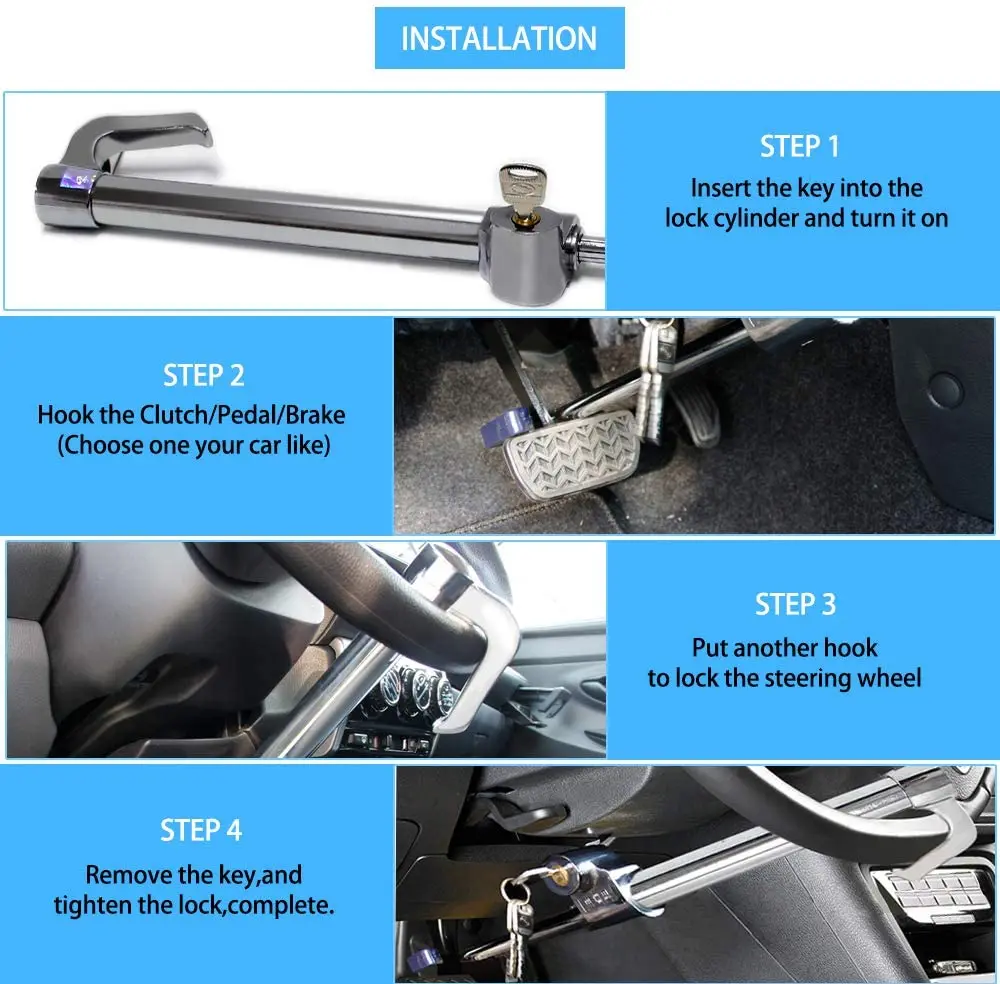 INSTALLATION

STEP 1
Insert the key into the lock cylinder and turn it on

STEP 2
Hook the Clutch/Pedal/Brake
(Choose one your car like)

STEP 3
Put another hook to lock the steering wheel

STEP 4
Remove the key,and tighten the lock,complete.