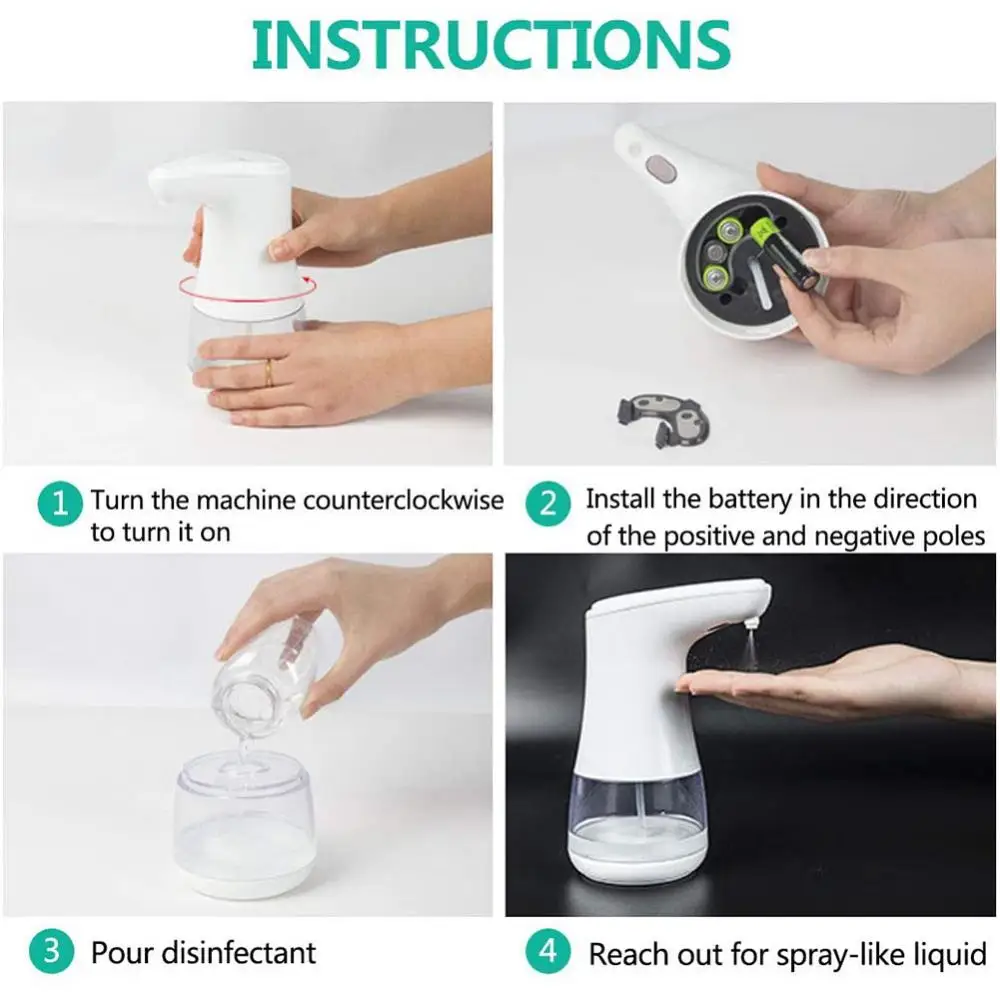 INSTRUCTIONS

1 Turn the machine counterclockwise to turn it on

2 Install the battery in the direction of the positive and negative poles

3 Pour disinfectant

4 Reach out for spray-like liquid