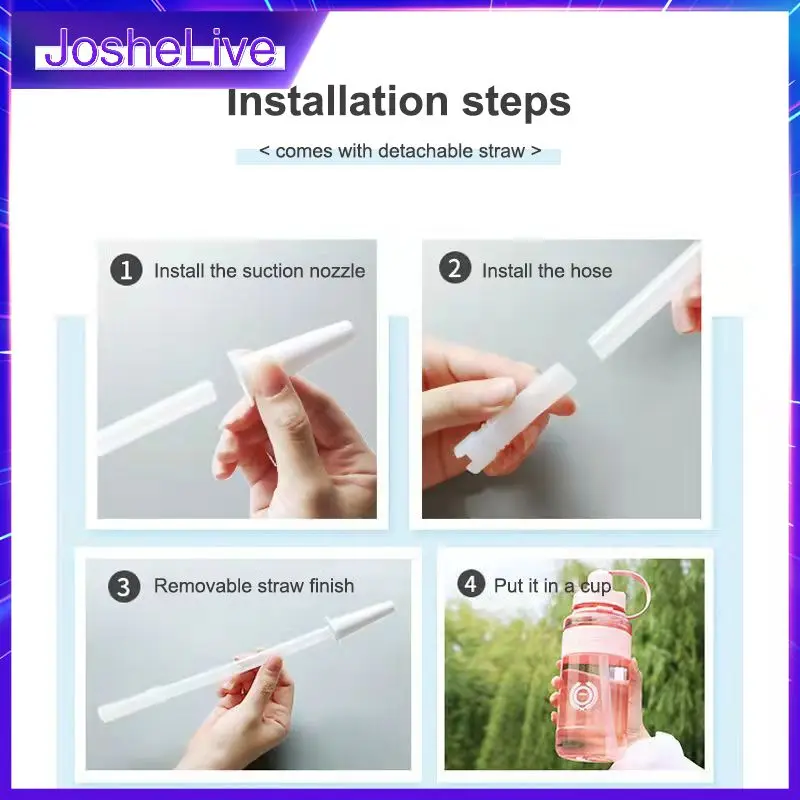 JosheLive

Installation steps

< comes with detachable straw >

1 Install the suction nozzle

2 Install the hose

3 Removable straw finish

4 Put it in a cup