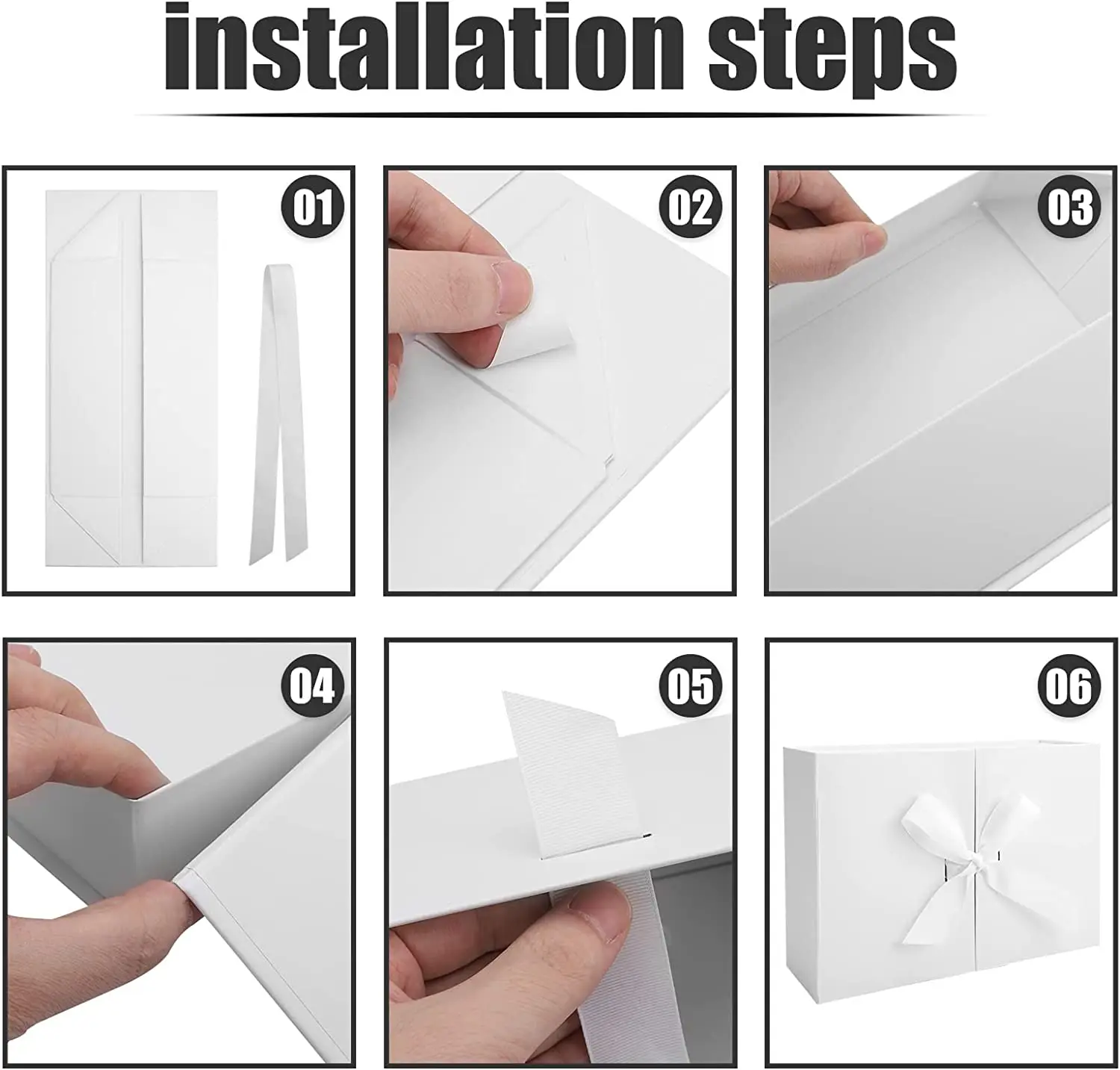 installation steps

01

02

03

04

05

06