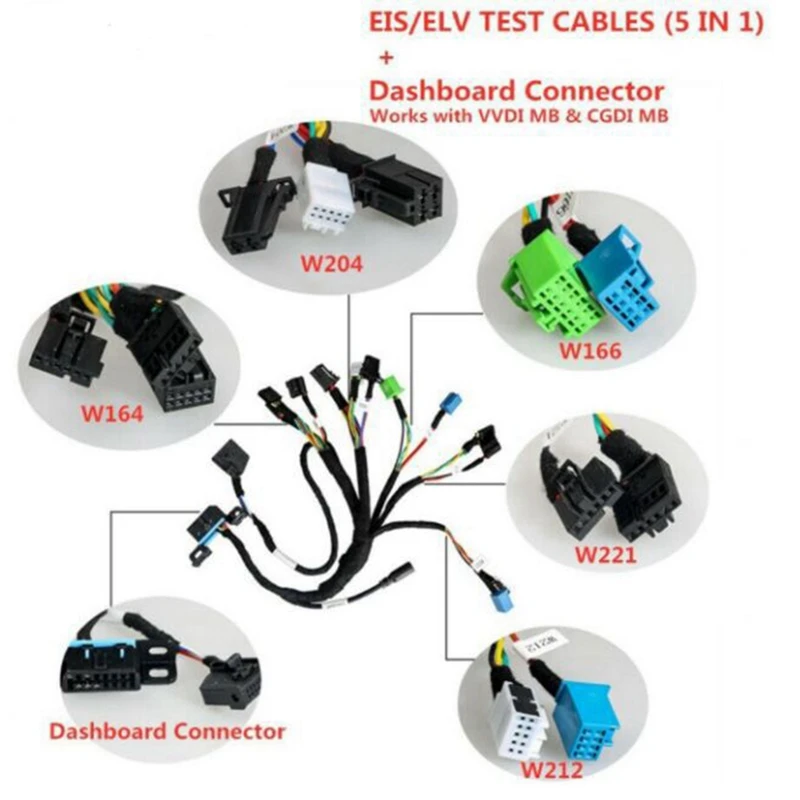 EIS/ELV TEST CABLES (5 IN 1)
+
Dashboard Connector
Works with VVDI MB & CGDI MB

W204

W166

W164

W221

Dashboard Connector

W212