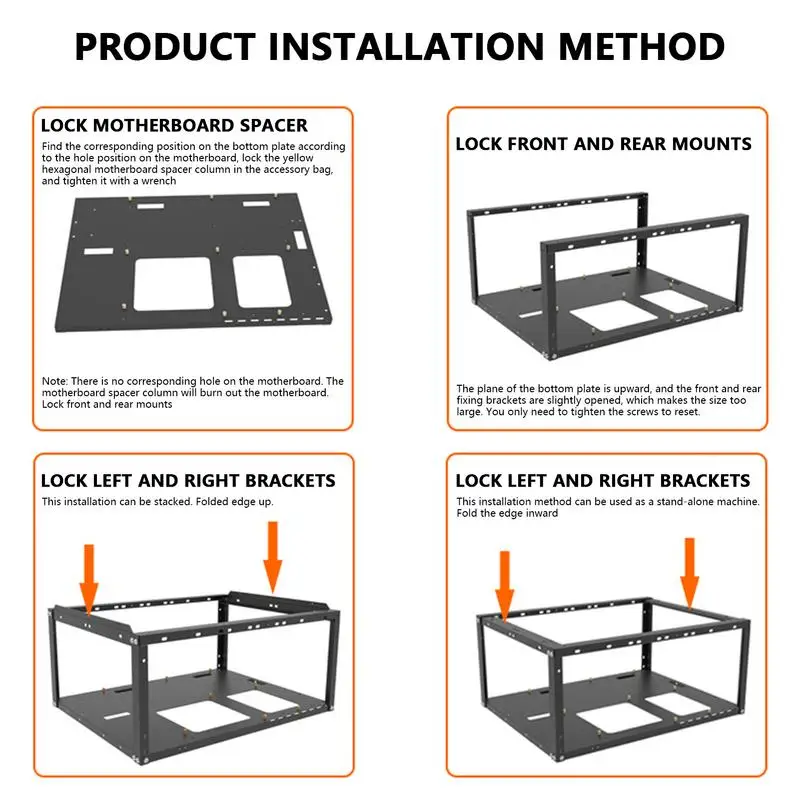 PRODUCT INSTALLATION METHOD

LOCK MOTHERBOARD SPACER

Find the corresponding position on the bottom plate according to the hole position on the motherboard, lock the yellow hexagonal motherboard spacer column in the accessory bag, and tighten it with a wrench

Note: There is no corresponding hole on the motherboard. The motherboard spacer column will burn out the motherboard. Lock front and rear mounts

LOCK FRONT AND REAR MOUNTS

The plane of the bottom plate is upward, and the front and rear fixing brackets are slightly opened, which makes the size too large. You only need to tighten the screws to reset.

LOCK LEFT AND RIGHT BRACKETS

This installation can be stacked. Folded edge up.

LOCK LEFT AND RIGHT BRACKETS

This installation method can be used as a stand-alone machine. Fold the edge inward