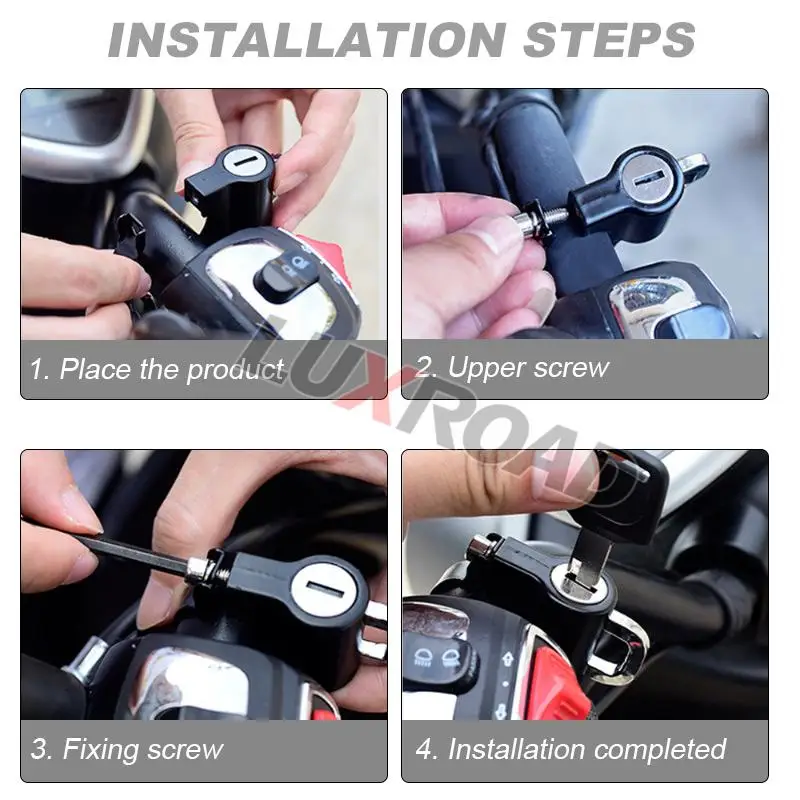 INSTALLATION STEPS

1. Place the product

2. Upper screw

LUXROAD

3. Fixing screw

4. Installation completed