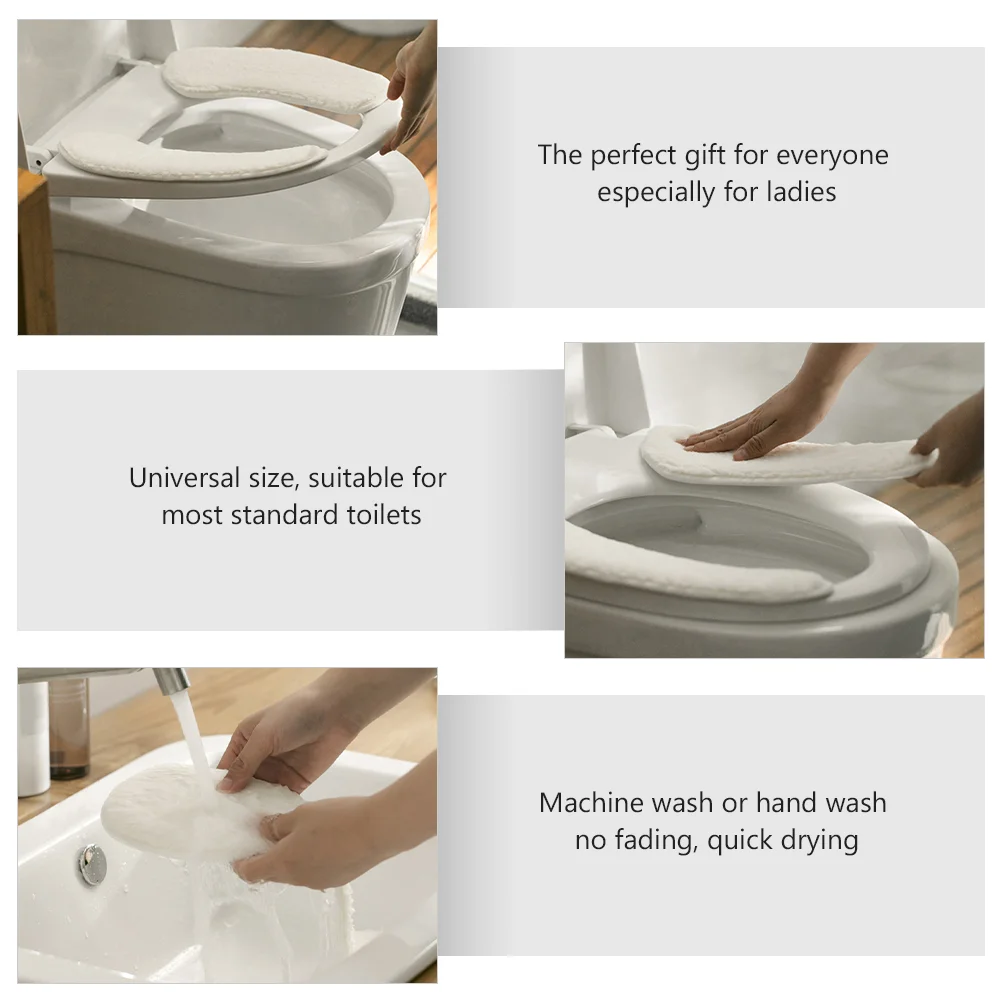 The perfect gift for everyone especially for ladies

Universal size, suitable for most standard toilets

Machine wash or hand wash no fading, quick drying