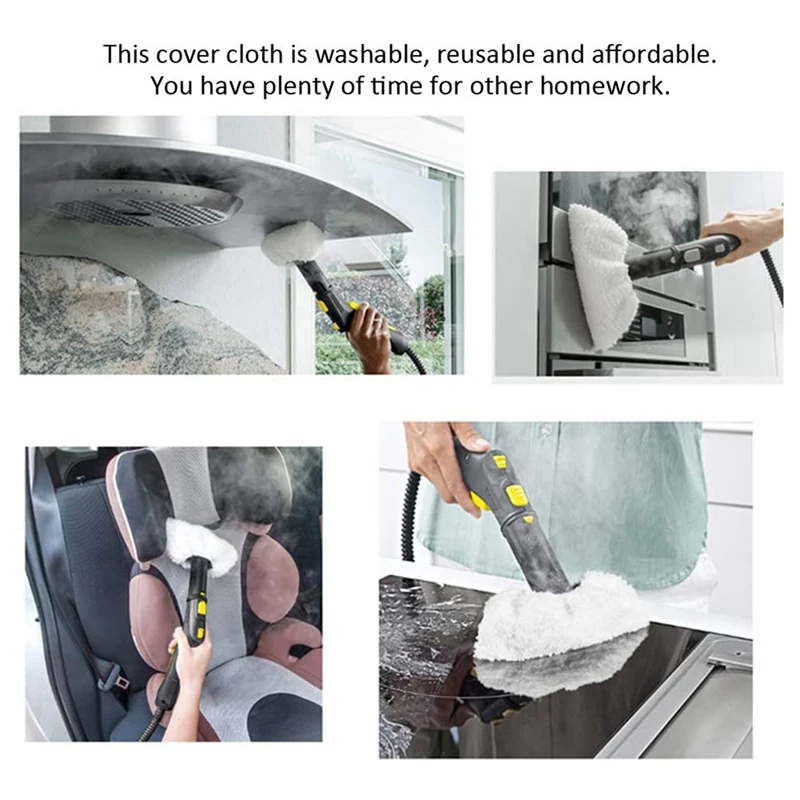 This cover cloth is washable, reusable and affordable.
You have plenty of time for other homework.