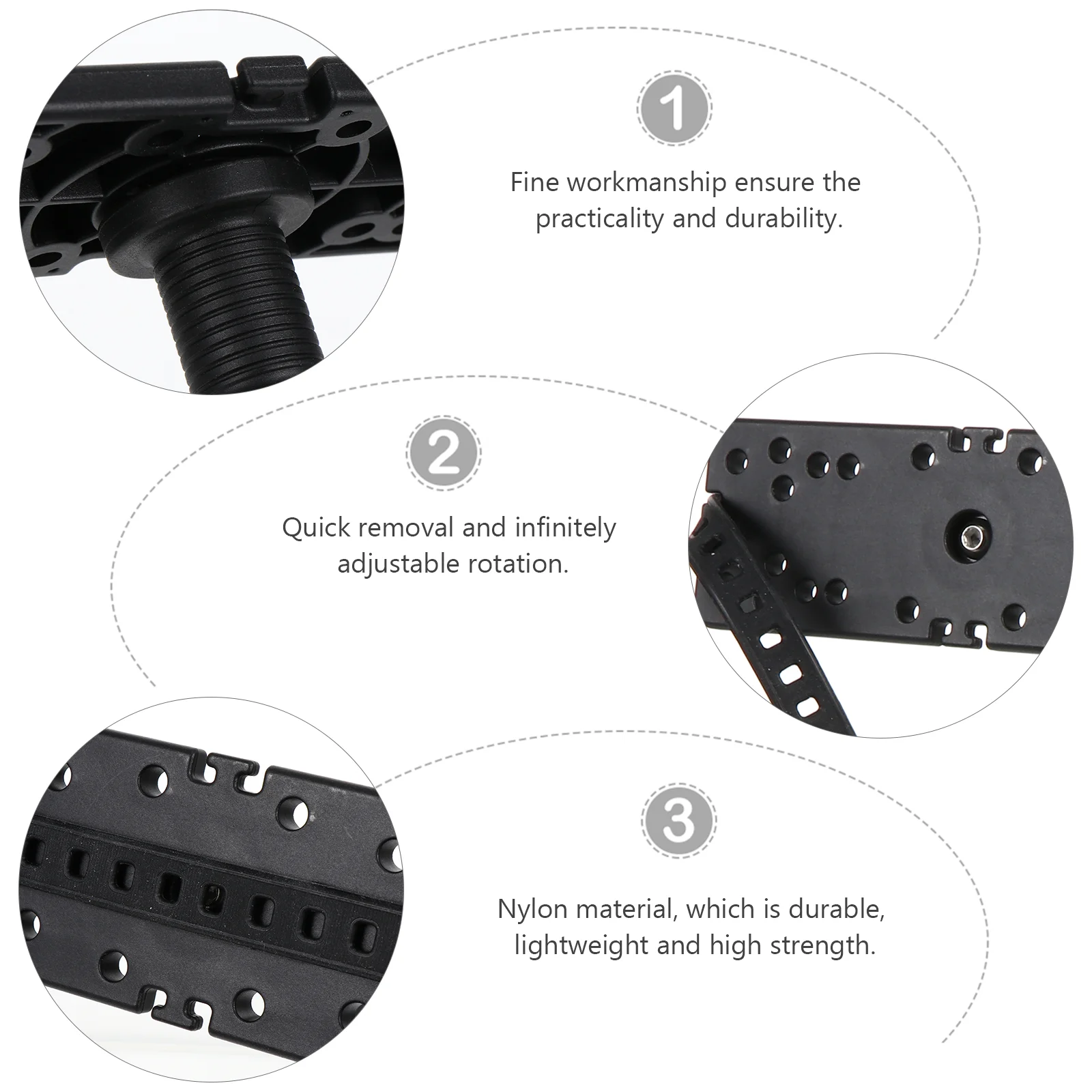 1

Fine workmanship ensure the practicality and durability.

2

Quick removal and infinitely adjustable rotation.

3

Nylon material, which is durable, lightweight and high strength.